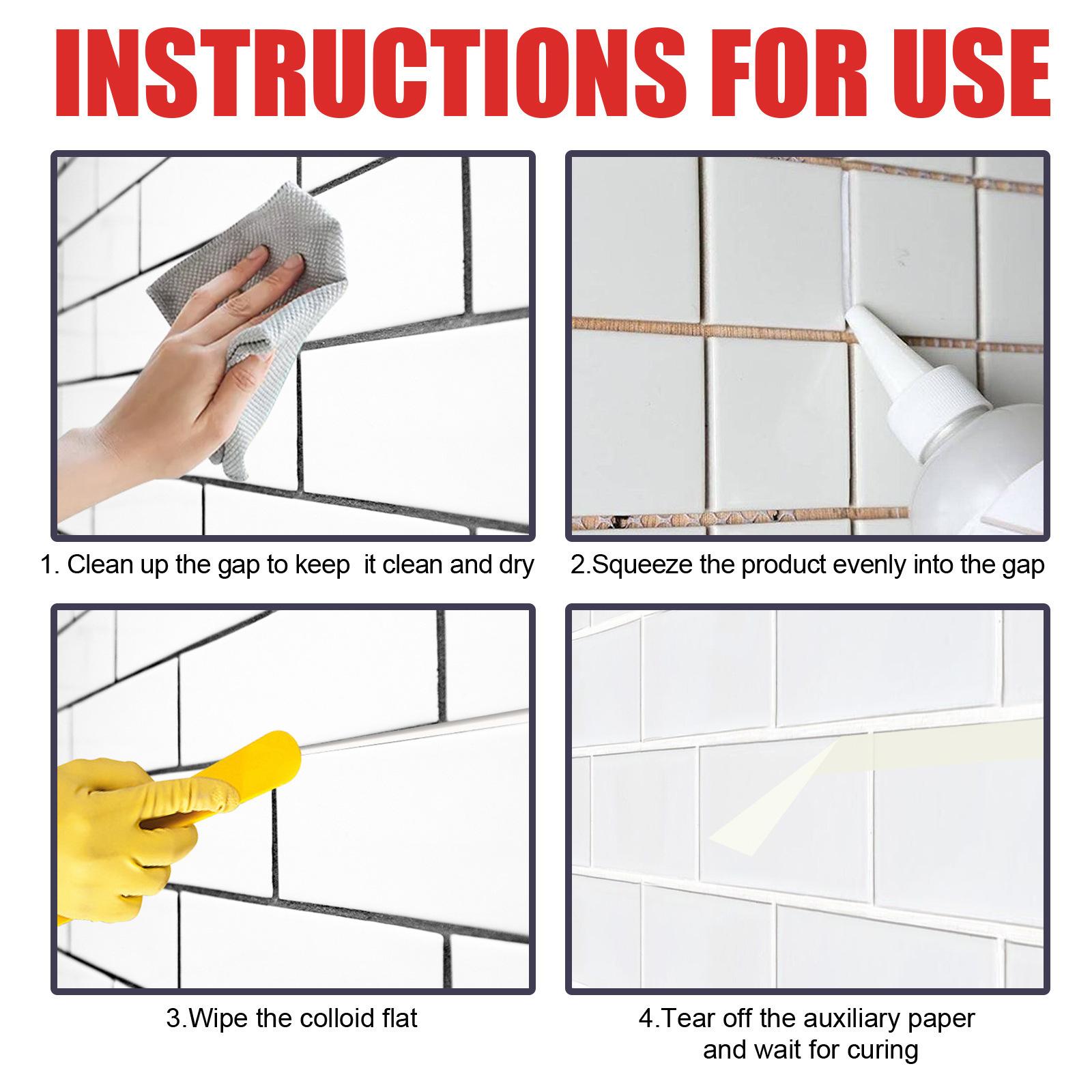 INSTRUCTIONS FOR USE

1. Clean up the gap to keep it clean and dry

2.Squeeze the product evenly into the gap

3.Wipe the colloid flat

4.Tear off the auxiliary paper and wait for curing