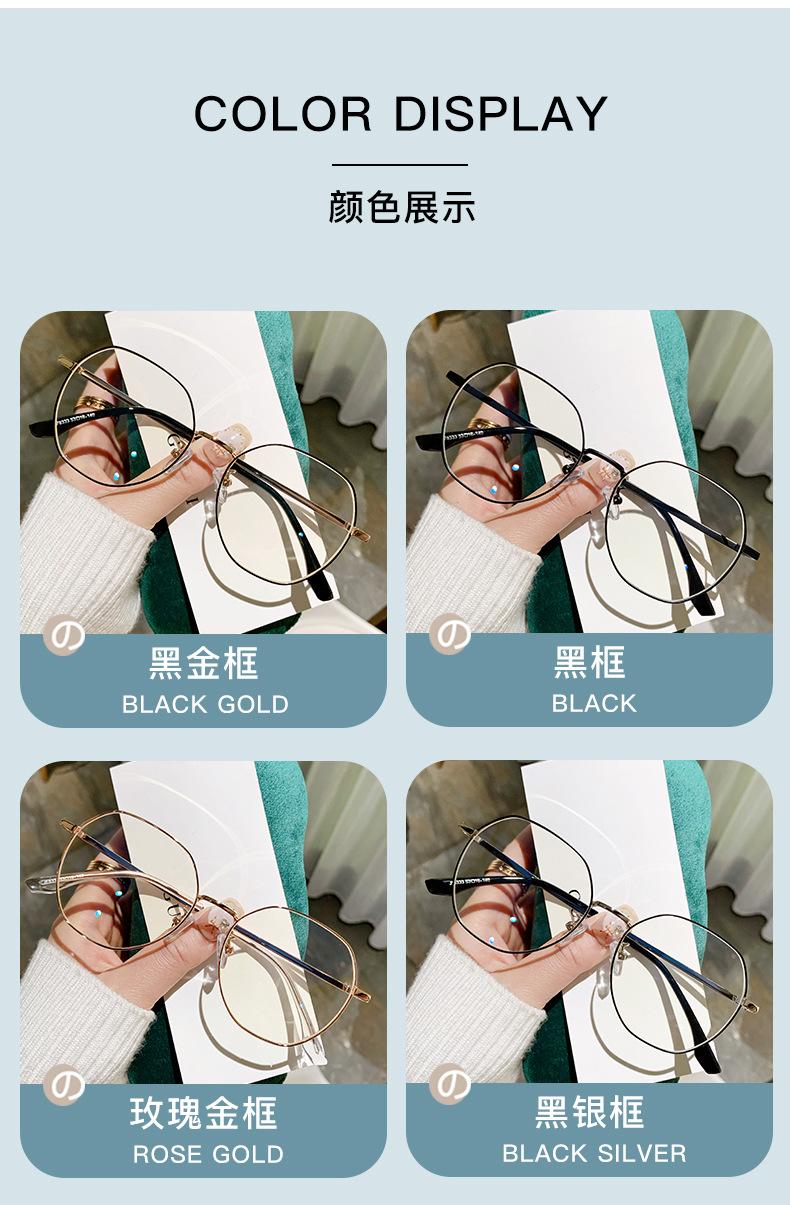 COLOR DISPLAY

颜色展示

の
黑金框
BLACK GOLD

の
黑框
BLACK

の
玫瑰金框
ROSE GOLD

の
黑银框
BLACK SILVER