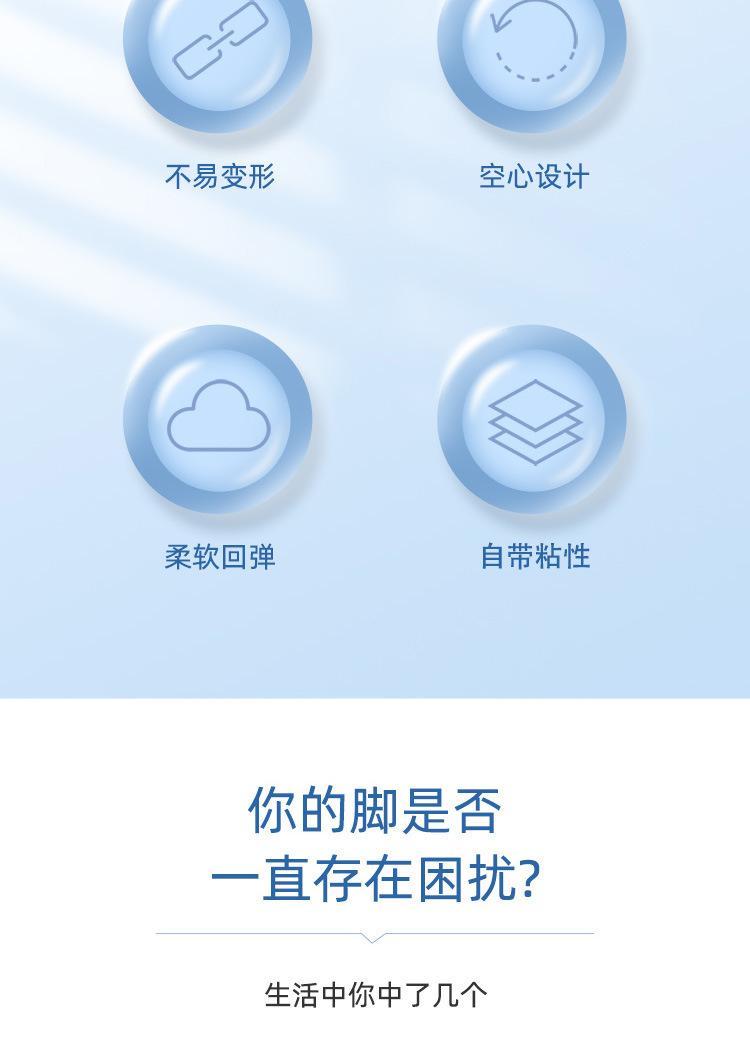 不易变形

空心设计

柔软回弹

自带粘性

你的脚是否
一直存在困扰?

生活中你中了几个