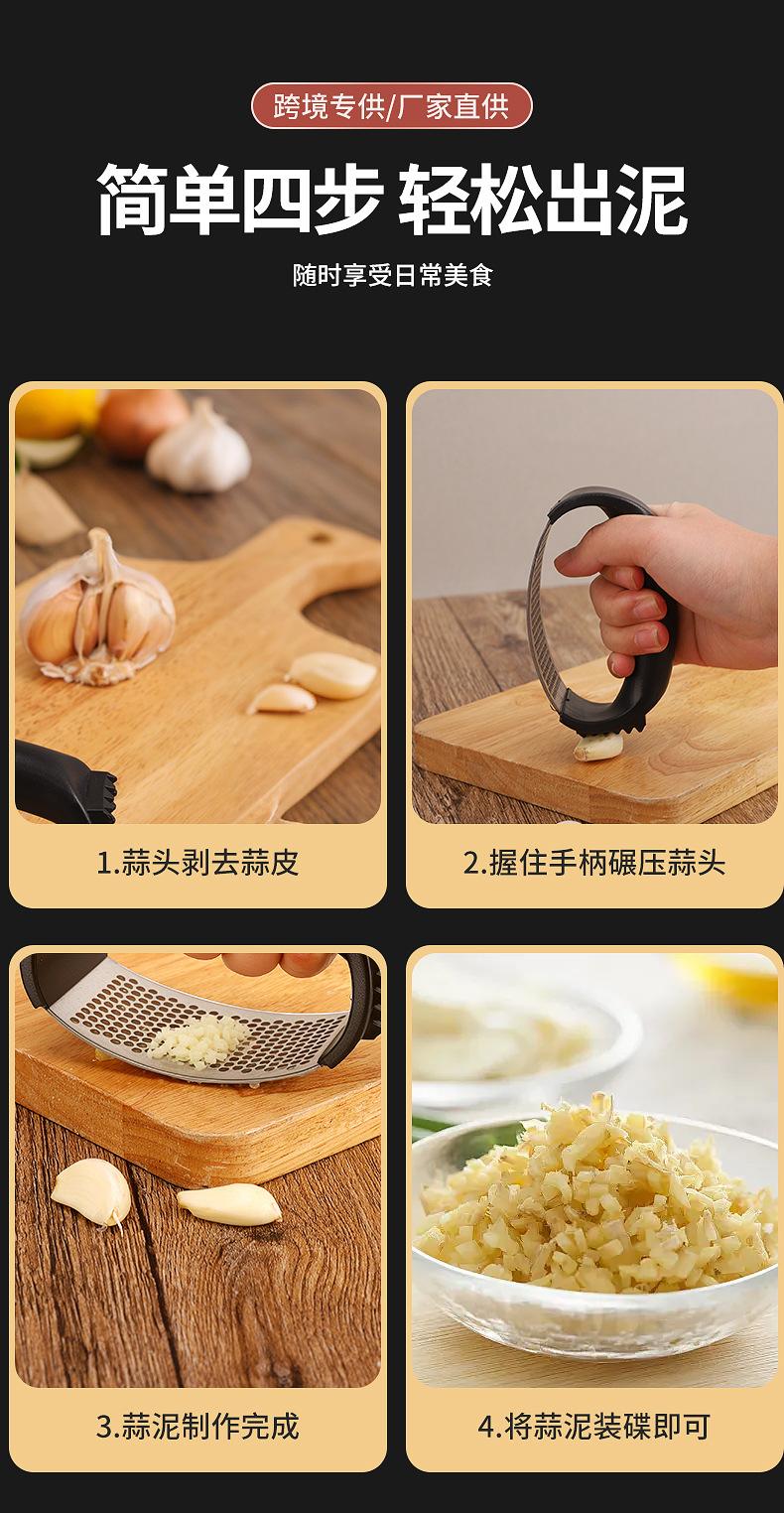 跨境专供/厂家直供

简单四步 轻松出泥

随时享受日常美食

1.蒜头剥去蒜皮

2.握住手柄碾压蒜头

3.蒜泥制作完成

4.将蒜泥装碟即可