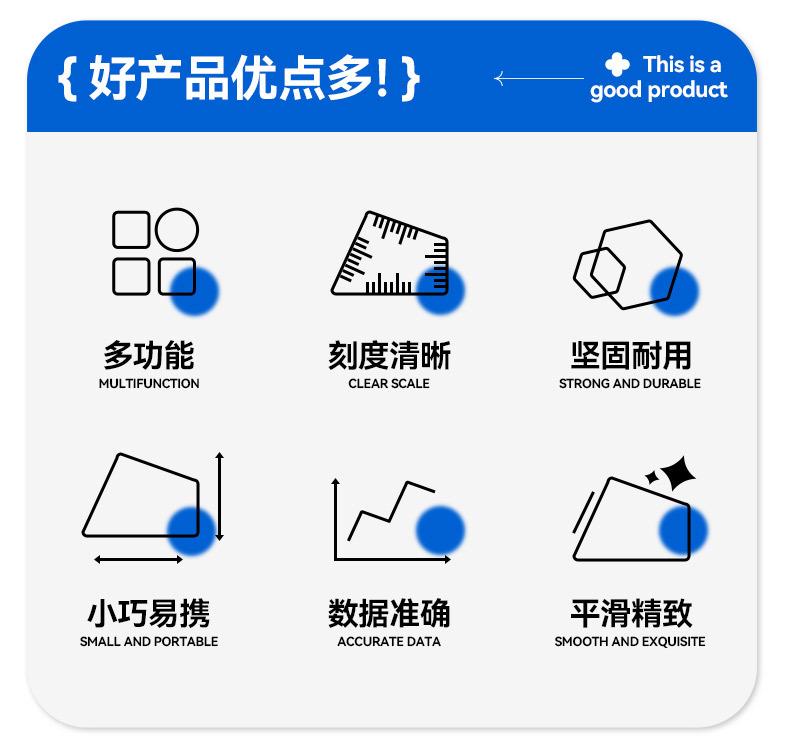 { 好产品优点多! }

This is a good product

多功能
MULTIFUNCTION

刻度清晰
CLEAR SCALE

坚固耐用
STRONG AND DURABLE

小巧易携
SMALL AND PORTABLE

数据准确
ACCURATE DATA

平滑精致
SMOOTH AND EXQUISITE