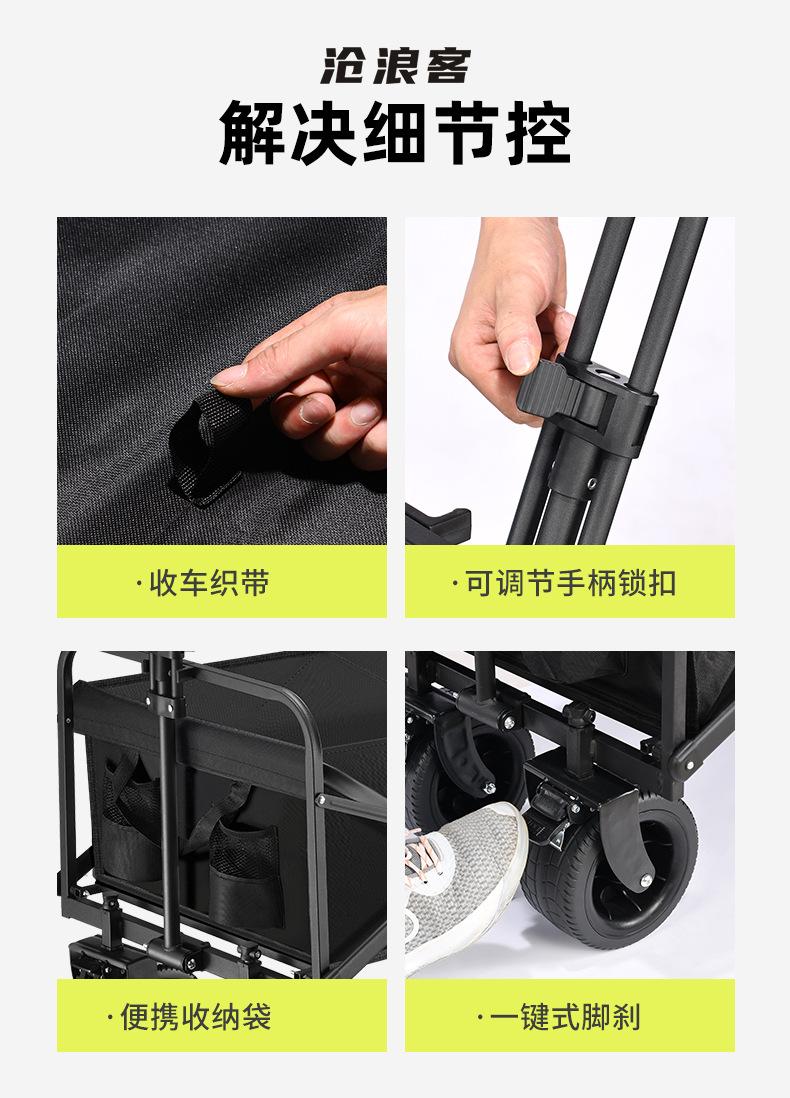 沧浪客
解决细节控

·收车织带

·可调节手柄锁扣

·便携收纳袋

·一键式脚刹