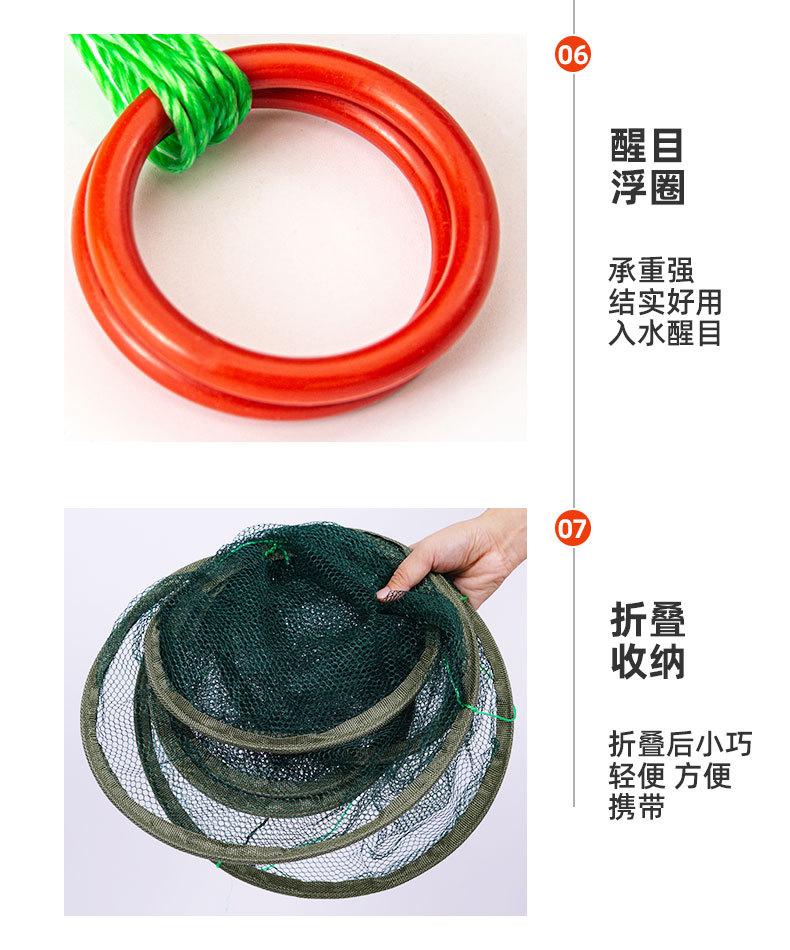 06

醒目
浮圈

承重强
结实好用
入水醒目

07

折叠
收纳

折叠后小巧
轻便 方便
携带