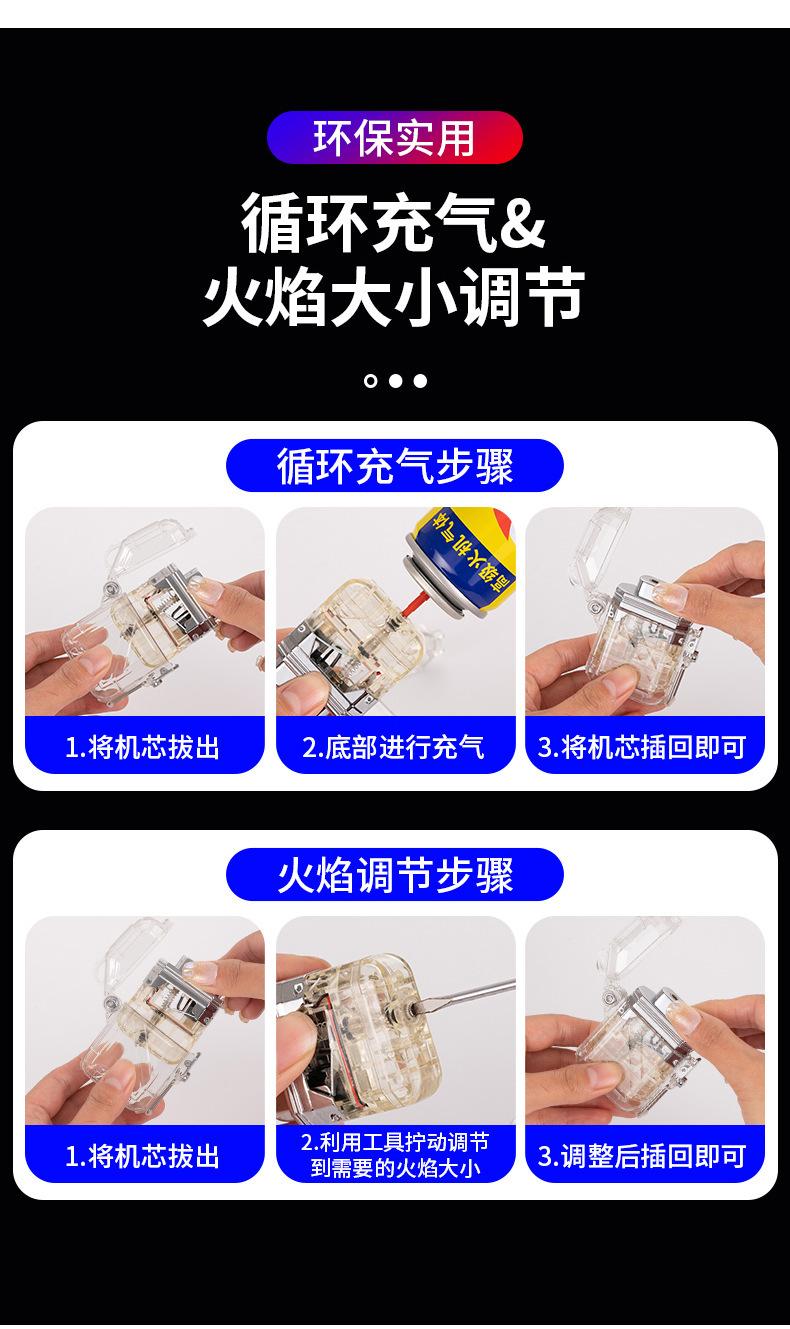 环保实用

循环充气&
火焰大小调节

循环充气步骤

高级火机气体

1.将机芯拔出

2.底部进行充气

3.将机芯插回即可

火焰调节步骤

1.将机芯拔出

2.利用工具拧动调节到需要的火焰大小

3.调整后插回即可