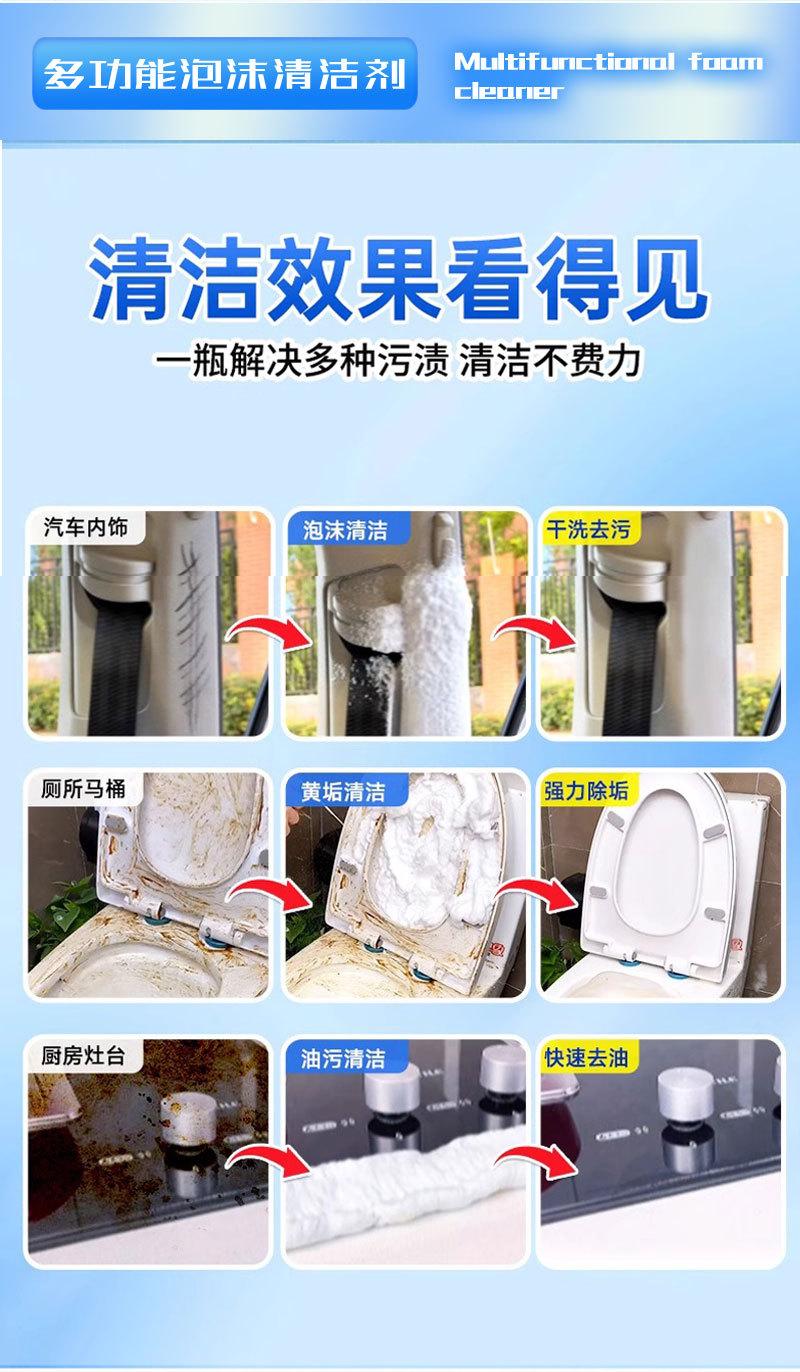 多功能泡沫清洁剂

Multifunctional foam cleaner

清洁效果看得见

一瓶解决多种污渍 清洁不费力

汽车内饰

泡沫清洁

干洗去污

厕所马桶

黄垢清洁

强力除垢

厨房灶台

油污清洁

快速去油