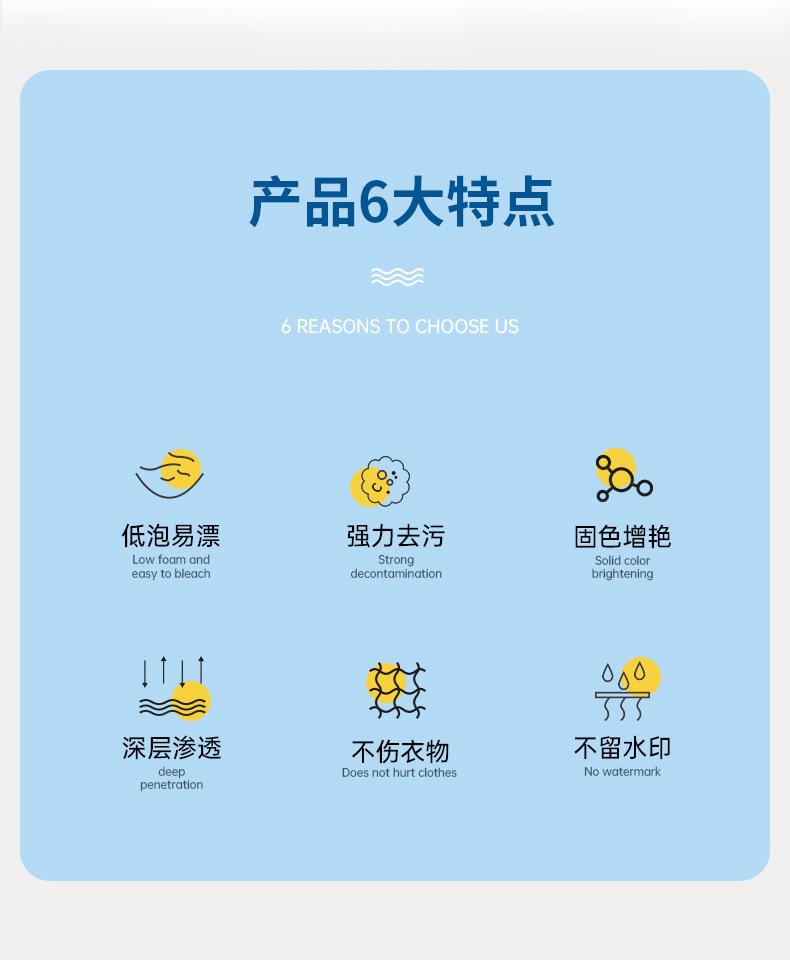 产品6大特点

6 REASONS TO CHOOSE US

低泡易漂
Low foam and easy to bleach

强力去污
Strong decontamination

固色增艳
Solid color brightening

深层渗透
deep penetration

不伤衣物
Does not hurt clothes

不留水印
No watermark