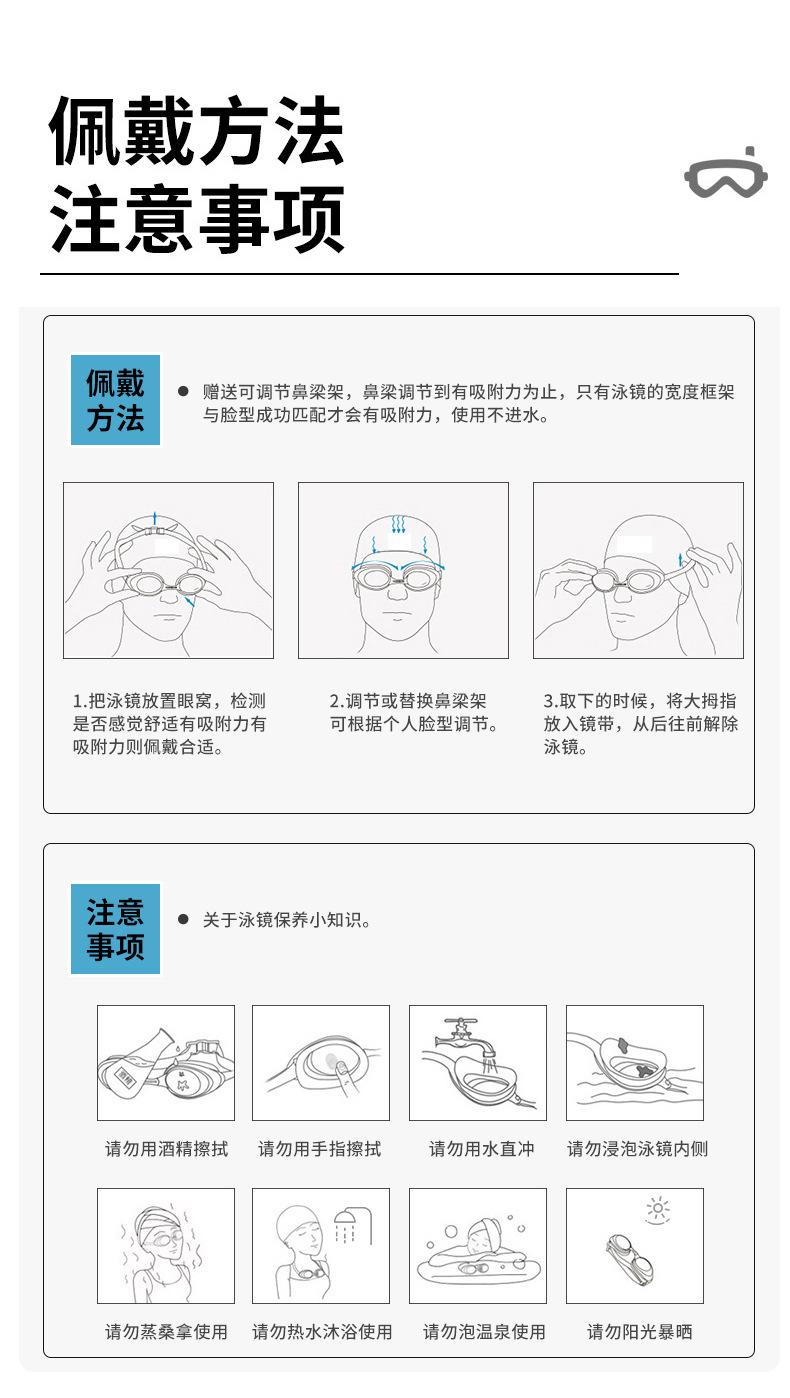 佩戴方法
注意事项

佩戴方法

● 赠送可调节鼻梁架，鼻梁调节到有吸附力为止，只有泳镜的宽度框架与脸型成功匹配才会有吸附力，使用不进水。

1.把泳镜放置眼窝，检测是否感觉舒适有吸附力有吸附力则佩戴合适。

2.调节或替换鼻梁架可根据个人脸型调节。

3.取下的时候，将大拇指放入镜带，从后往前解除泳镜。

注意事项

● 关于泳镜保养小知识。

请勿用酒精擦拭

请勿用手指擦拭

请勿用水直冲

请勿浸泡泳镜内侧

请勿蒸桑拿使用

请勿热水沐浴使用

请勿泡温泉使用

请勿阳光暴晒