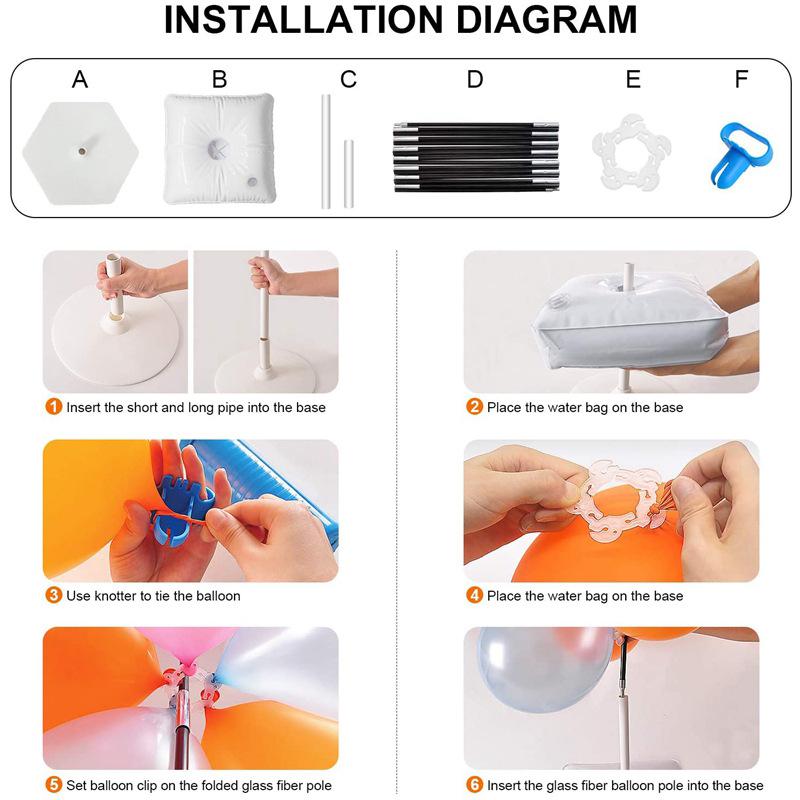 INSTALLATION DIAGRAM

A B C D E F

1 Insert the short and long pipe into the base

2 Place the water bag on the base

3 Use knotter to tie the balloon

4 Place the water bag on the base

5 Set balloon clip on the folded glass fiber pole

6 Insert the glass fiber balloon pole into the base