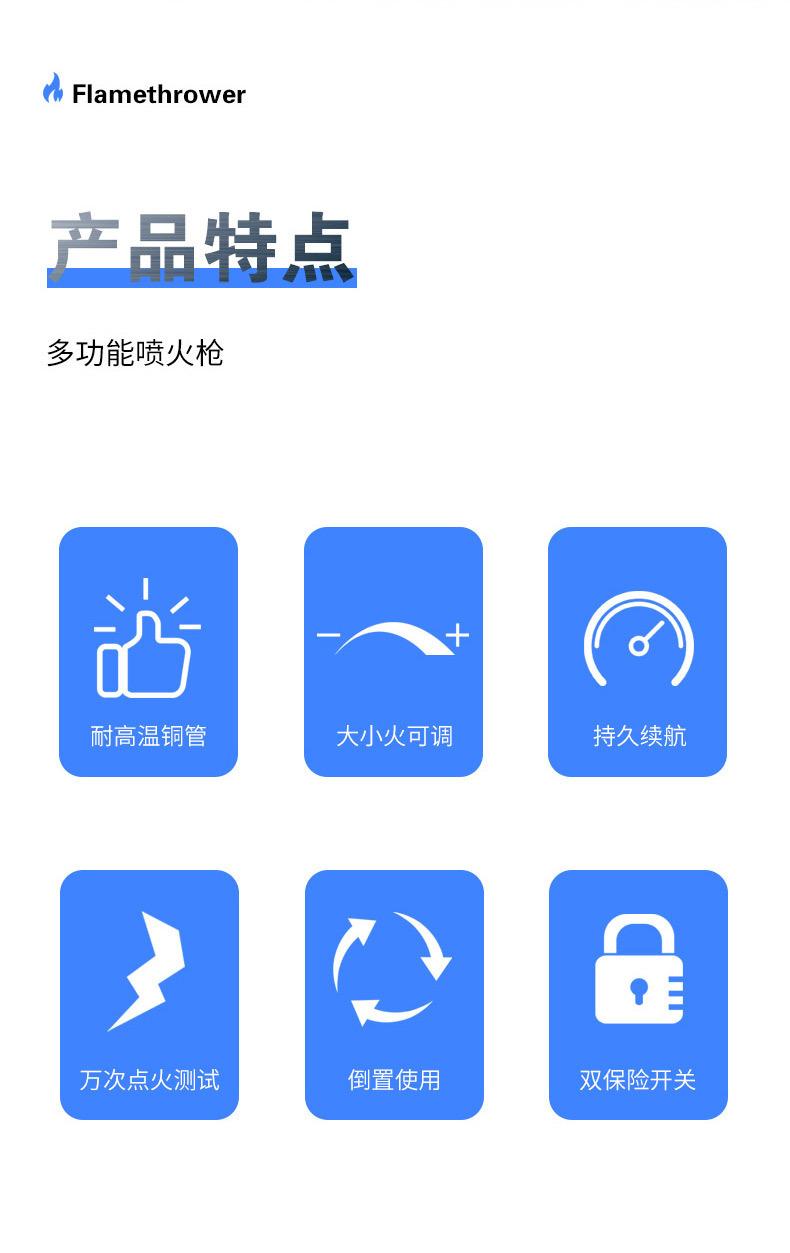 Flamethrower

产品特点

多功能喷火枪

耐高温铜管

大小火可调

持久续航

万次点火测试

倒置使用

双保险开关