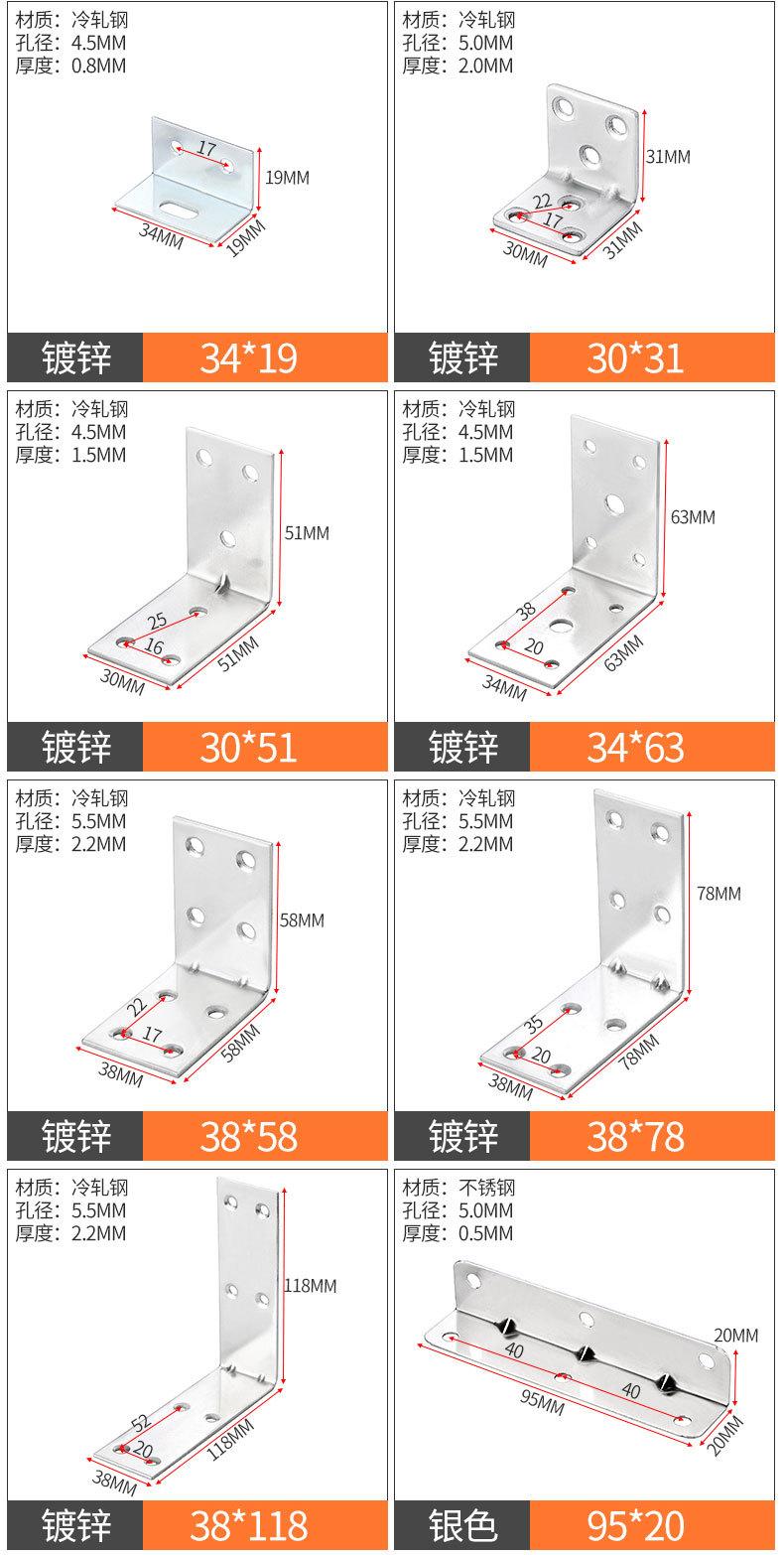 材质：冷轧钢
孔径：4.5MM
厚度：0.8MM

17
19MM
34MM
19MM

镀锌 34*19

材质：冷轧钢
孔径：5.0MM
厚度：2.0MM

31MM
22
17
30MM
31MM

镀锌 30*31

材质：冷轧钢
孔径：4.5MM
厚度：1.5MM

51MM
25
16
30MM
51MM

镀锌 30*51

材质：冷轧钢
孔径：4.5MM
厚度：1.5MM

63MM
38
20
34MM
63MM

镀锌 34*63

材质：冷轧钢
孔径：5.5MM
厚度：2.2MM

58MM
22
17
38MM
58MM

镀锌 38*58

材质：冷轧钢
孔径：5.5MM
厚度：2.2MM

78MM
35
20
38MM
78MM

镀锌 38*78

材质：冷轧钢
孔径：5.5MM
厚度：2.2MM

118MM
52
20
38MM
118MM

镀锌 38*118

材质：不锈钢
孔径：5.0MM
厚度：0.5MM

20MM
40
40
95MM
20MM

银色 95*20