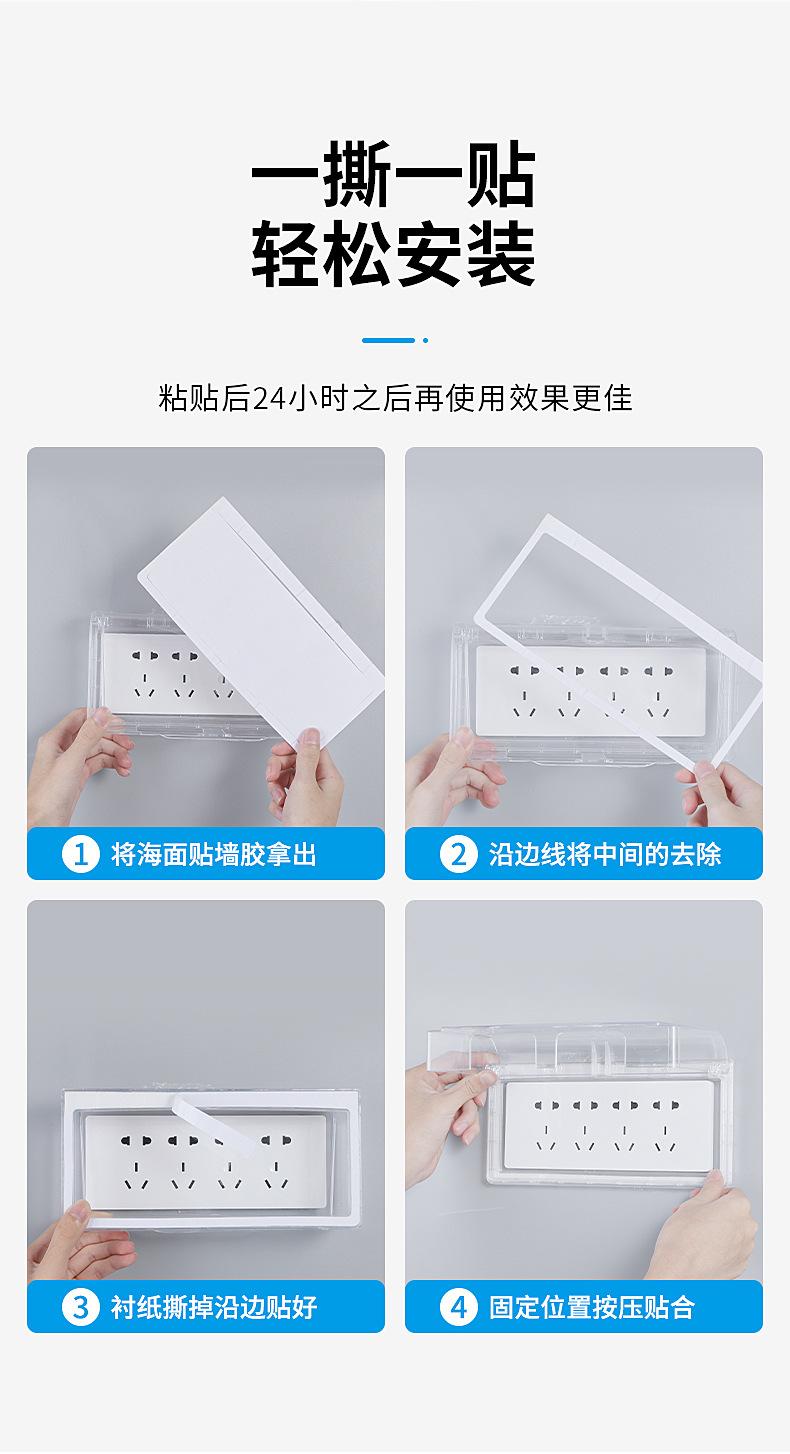 一撕一贴
轻松安装

粘贴后24小时之后再使用效果更佳

1 将海面贴墙胶拿出

2 沿边线将中间的去除

3 衬纸撕掉沿边贴好

4 固定位置按压贴合