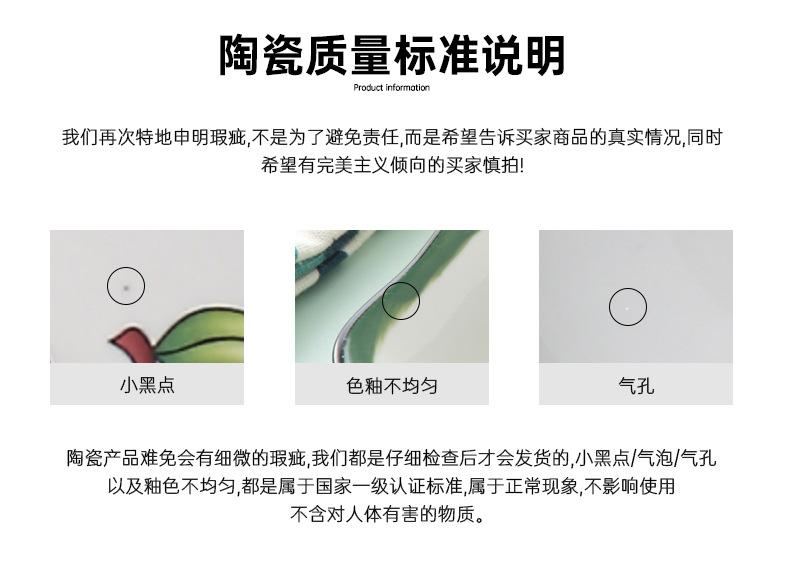 陶瓷质量标准说明

Product information

我们再次特地申明瑕疵,不是为了避免责任,而是希望告诉买家商品的真实情况,同时希望有完美主义倾向的买家慎拍!

小黑点

色釉不均匀

气孔

陶瓷产品难免会有细微的瑕疵,我们都是仔细检查后才会发货的,小黑点/气泡/气孔以及釉色不均匀,都是属于国家一级认证标准,属于正常现象,不影响使用不含对人体有害的物质。