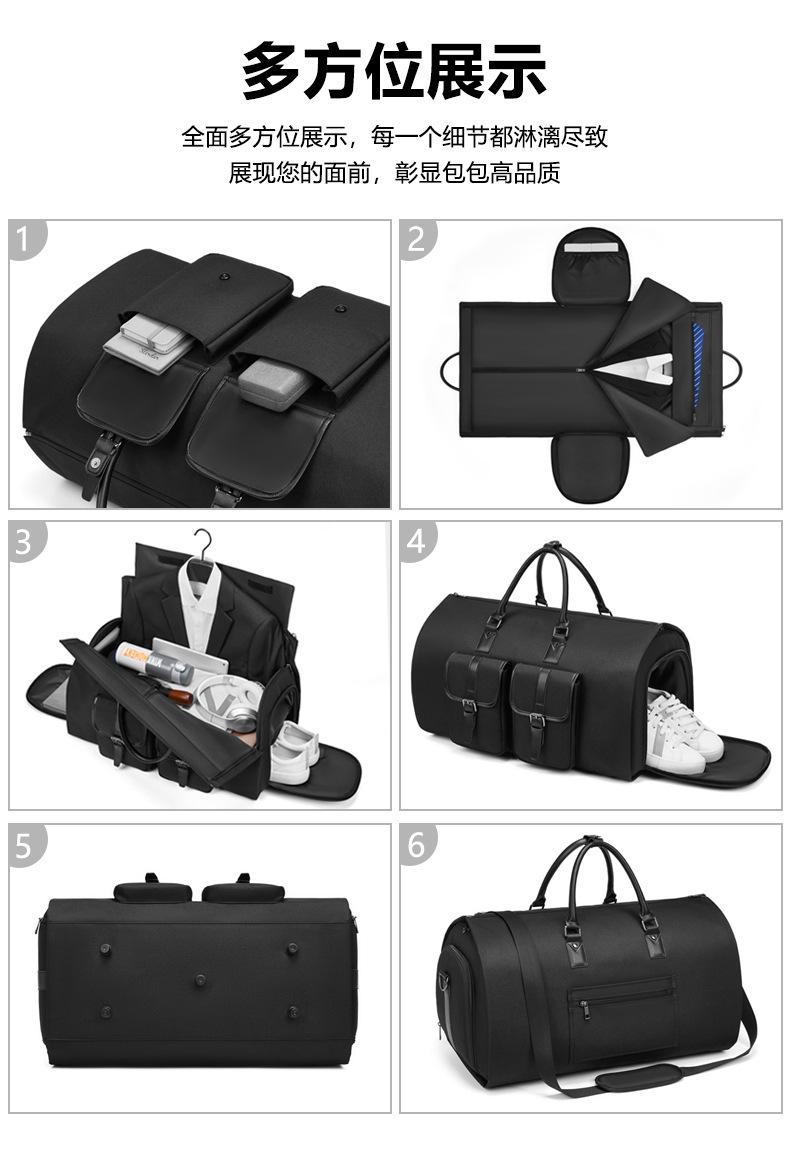 多方位展示

全面多方位展示，每一个细节都淋漓尽致
展现您的面前，彰显包包高品质

1

2

3

4

5

6