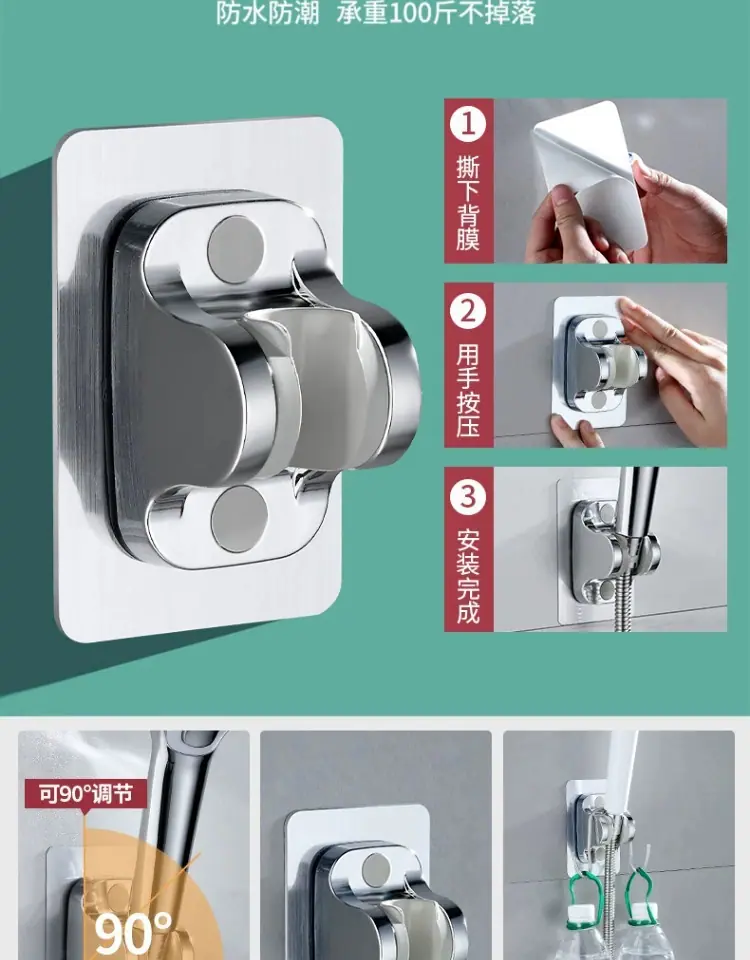 防水防潮 承重100斤不掉落

1
撕下背膜

2
用手按压

3
安装完成

可90°调节

90°