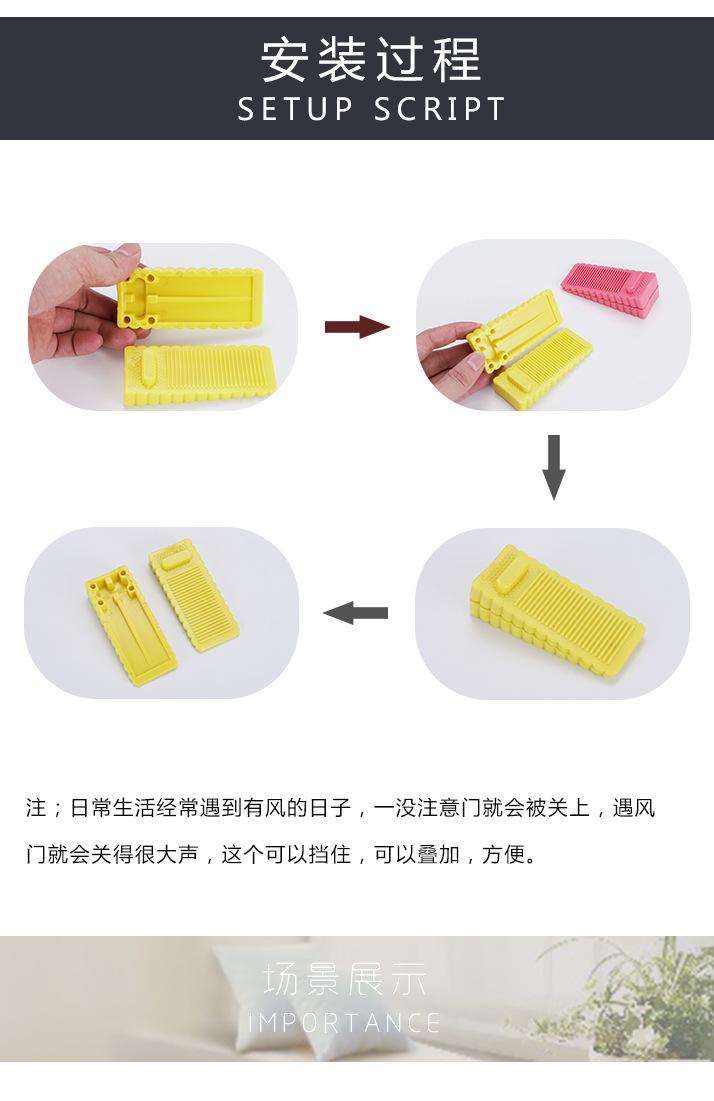 安装过程
SETUP SCRIPT

注；日常生活经常遇到有风的日子，一没注意门就会被关上，遇风门就会关得很大声，这个可以挡住，可以叠加，方便。

场景展示
IMPORTANCE