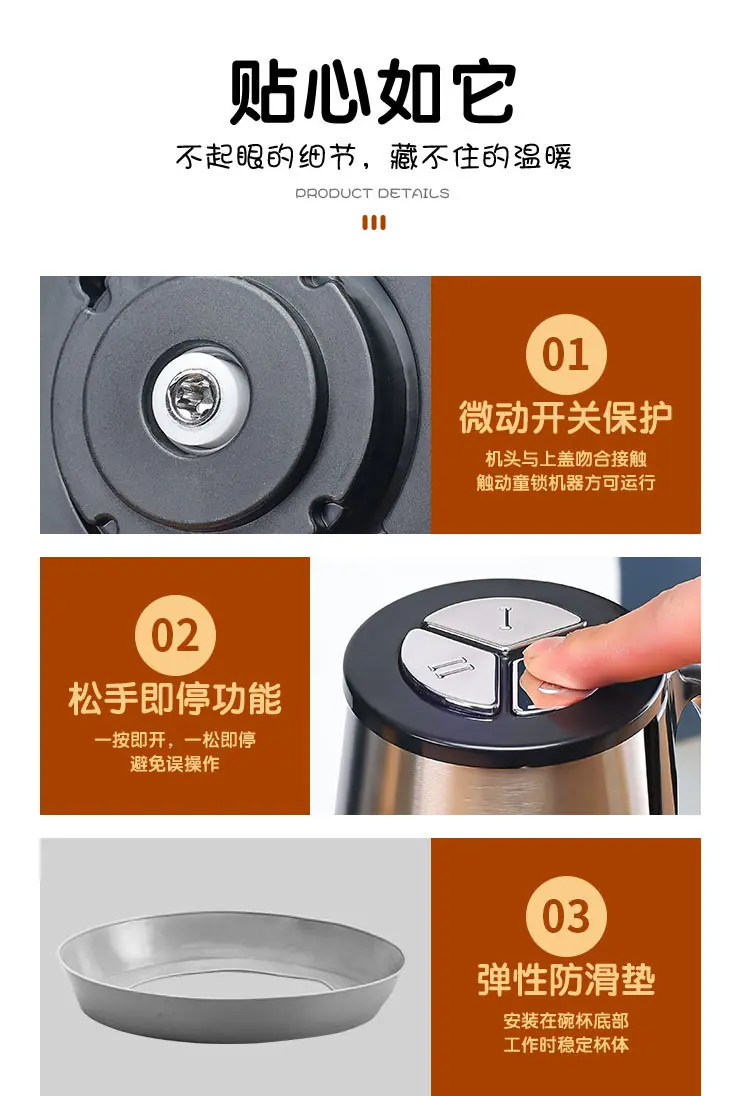 贴心如它

不起眼的细节，藏不住的温暖

PRODUCT DETAILS

01

微动开关保护

机头与上盖吻合接触
触动童锁机器方可运行

02

松手即停功能

一按即开，一松即停
避免误操作

I

II

03

弹性防滑垫

安装在碗杯底部
工作时稳定杯体