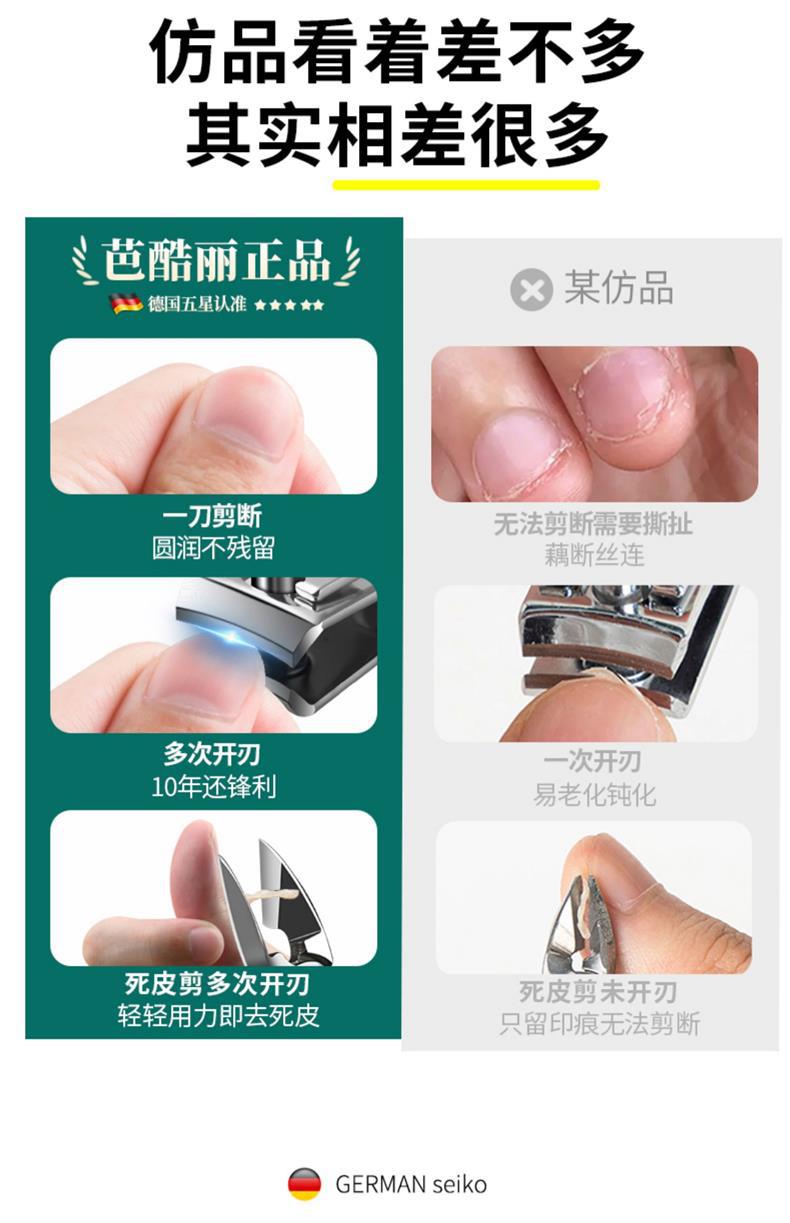 仿品看着差不多
其实相差很多

芭酷丽正品
德国五星认准 ★★★★★

一刀剪断
圆润不残留

多次开刃
10年还锋利

死皮剪多次开刃
轻轻用力即去死皮

某仿品

无法剪断需要撕扯
藕断丝连

一次开刃
易老化钝化

死皮剪未开刃
只留印痕无法剪断

GERMAN seiko