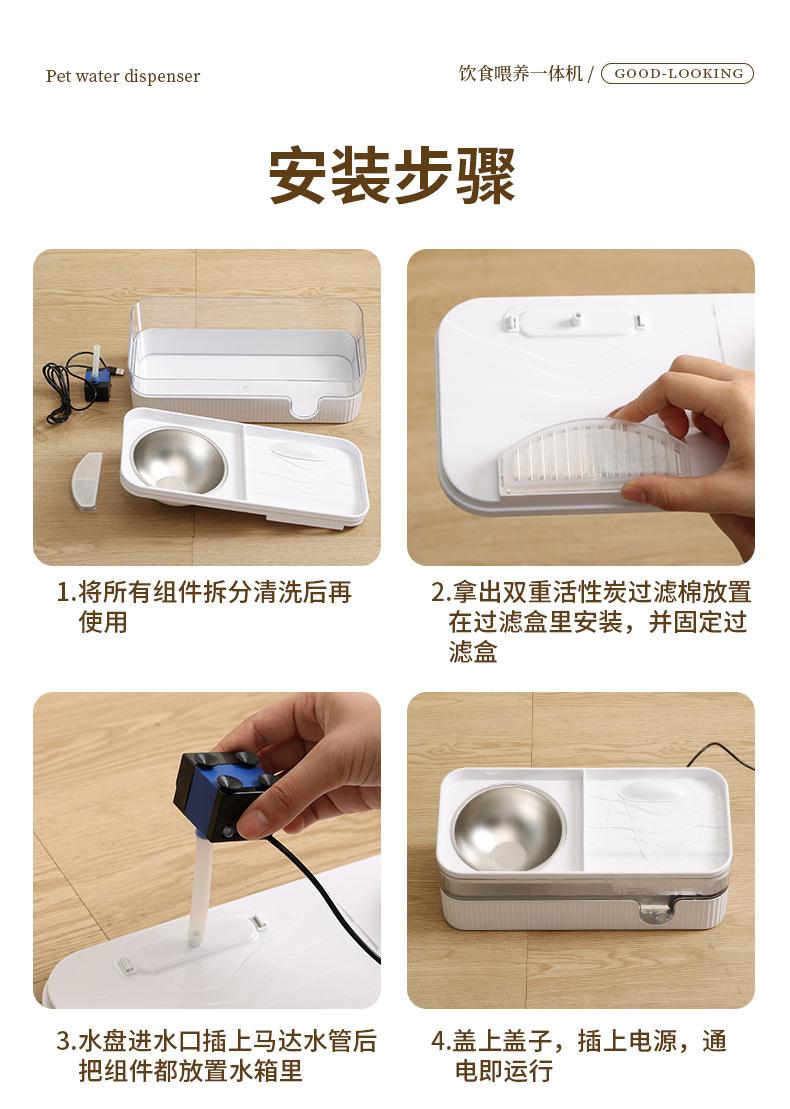 Pet water dispenser

饮食喂养一体机 / GOOD-LOOKING

安装步骤

1.将所有组件拆分清洗后再使用

2.拿出双重活性炭过滤棉放置在过滤盒里安装，并固定过滤盒

3.水盘进水口插上马达水管后把组件都放置水箱里

4.盖上盖子，插上电源，通电即运行