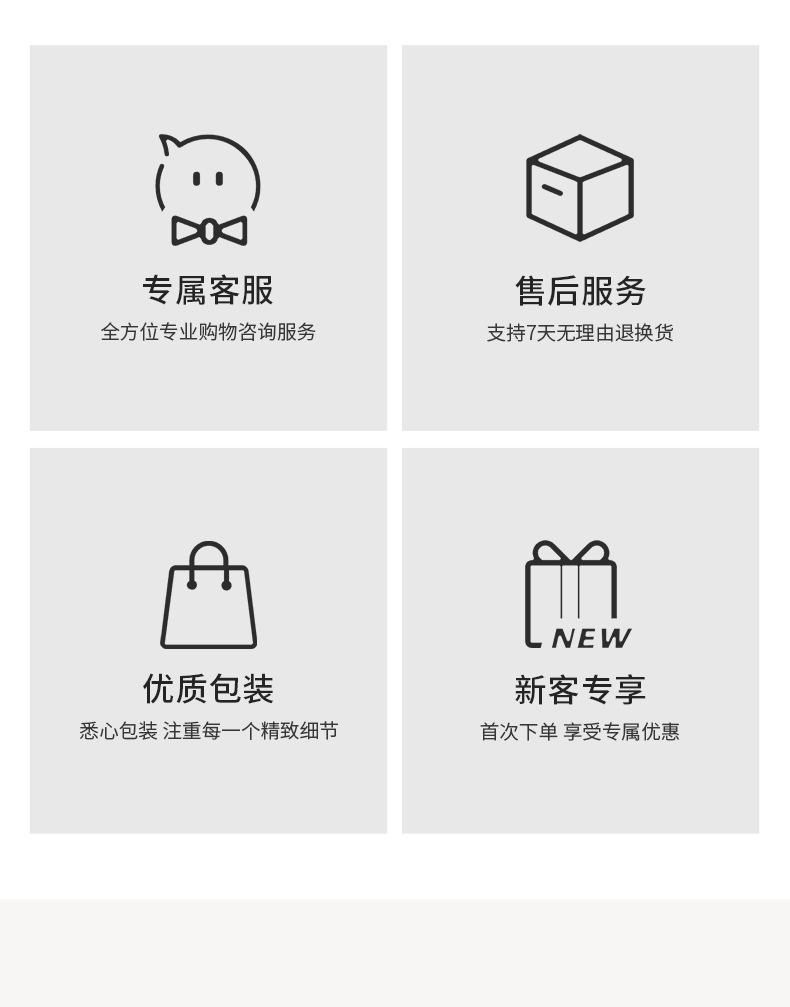 专属客服
全方位专业购物咨询服务

售后服务
支持7天无理由退换货

优质包装
悉心包装 注重每一个精致细节

NEW
新客专享
首次下单 享受专属优惠