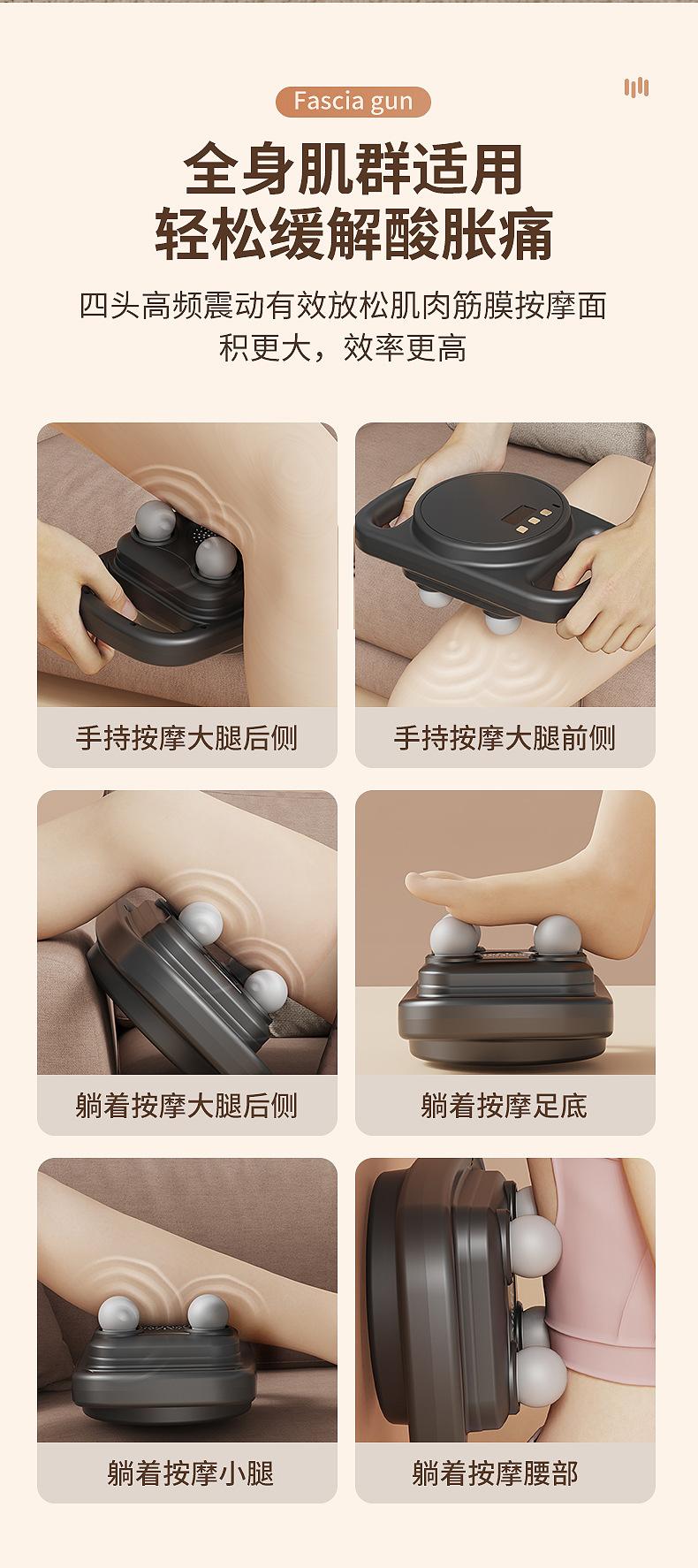 Fascia gun

全身肌群适用
轻松缓解酸胀痛

四头高频震动有效放松肌肉筋膜按摩面积更大，效率更高

手持按摩大腿后侧

手持按摩大腿前侧

躺着按摩大腿后侧

躺着按摩足底

躺着按摩小腿

躺着按摩腰部