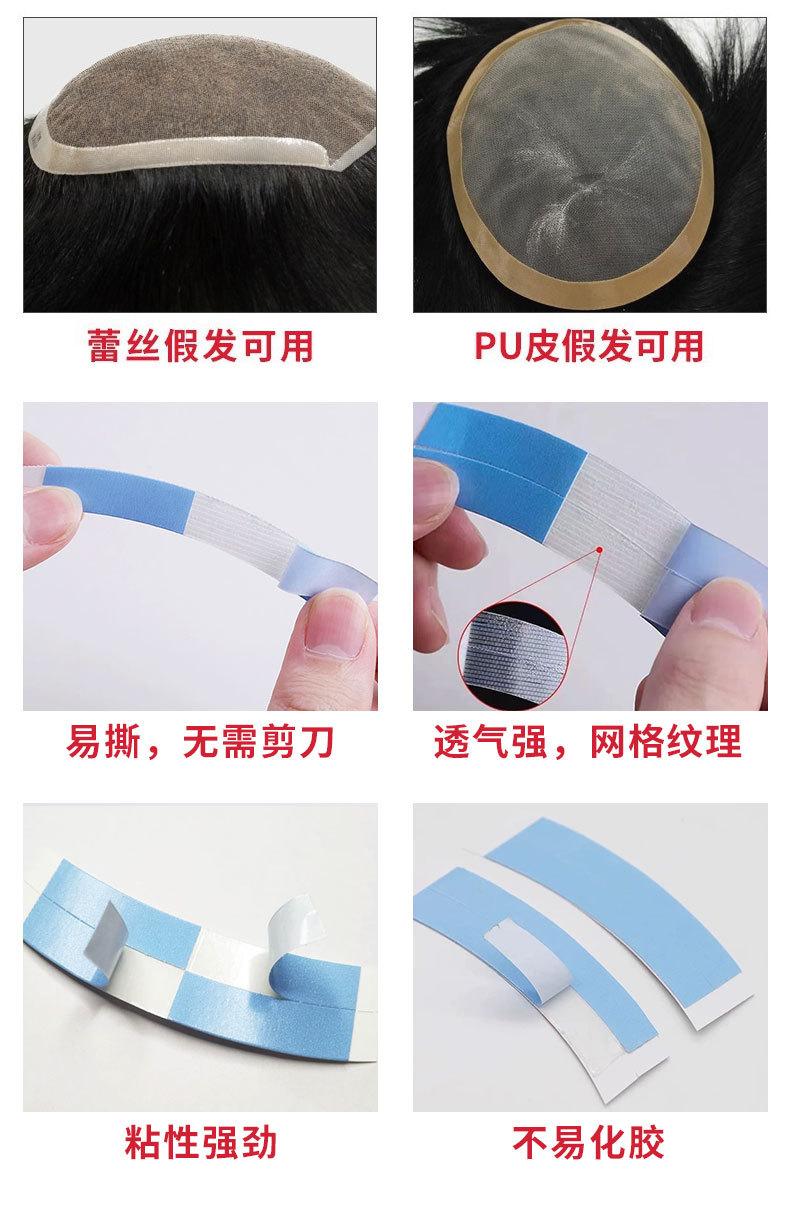 蕾丝假发可用

PU皮假发可用

易撕，无需剪刀

透气强，网格纹理

粘性强劲

不易化胶