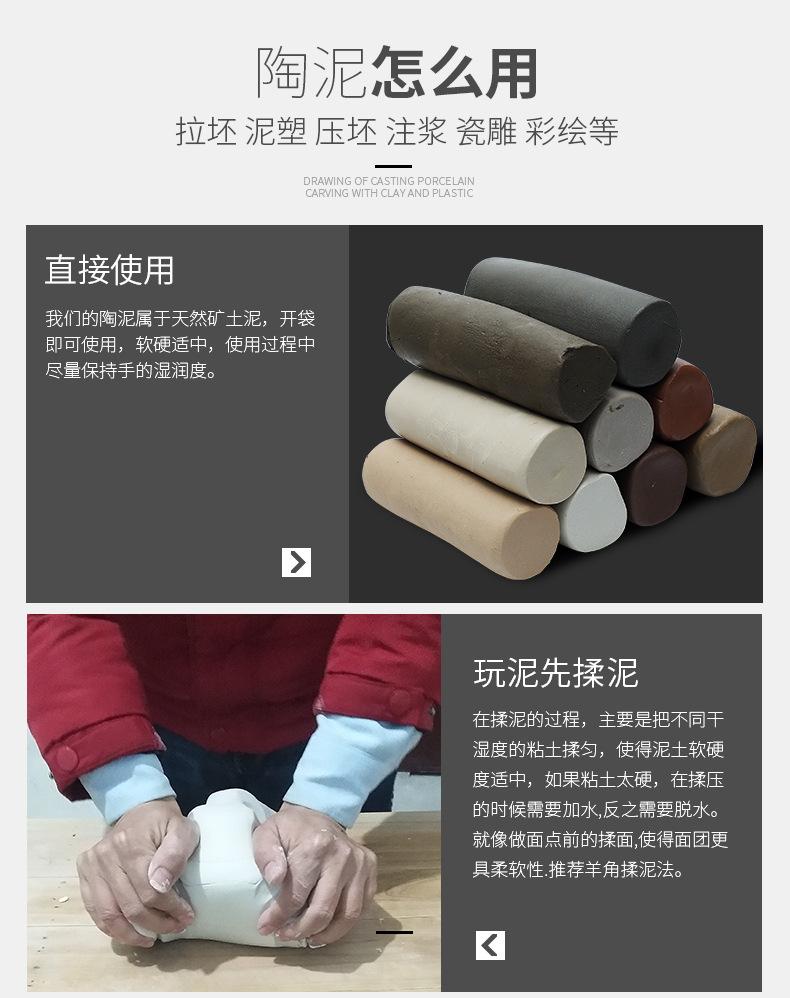 陶泥怎么用

拉坯 泥塑 压坯 注浆 瓷雕 彩绘等

DRAWING OF CASTING PORCELAIN
CARVING WITH CLAY AND PLASTIC

直接使用

我们的陶泥属于天然矿土泥，开袋即可使用，软硬适中，使用过程中尽量保持手的湿润度。

玩泥先揉泥

在揉泥的过程，主要是把不同干湿度的粘土揉匀，使得泥土软硬度适中，如果粘土太硬，在揉压的时候需要加水,反之需要脱水。就像做面点前的揉面,使得面团更具柔软性.推荐羊角揉泥法。