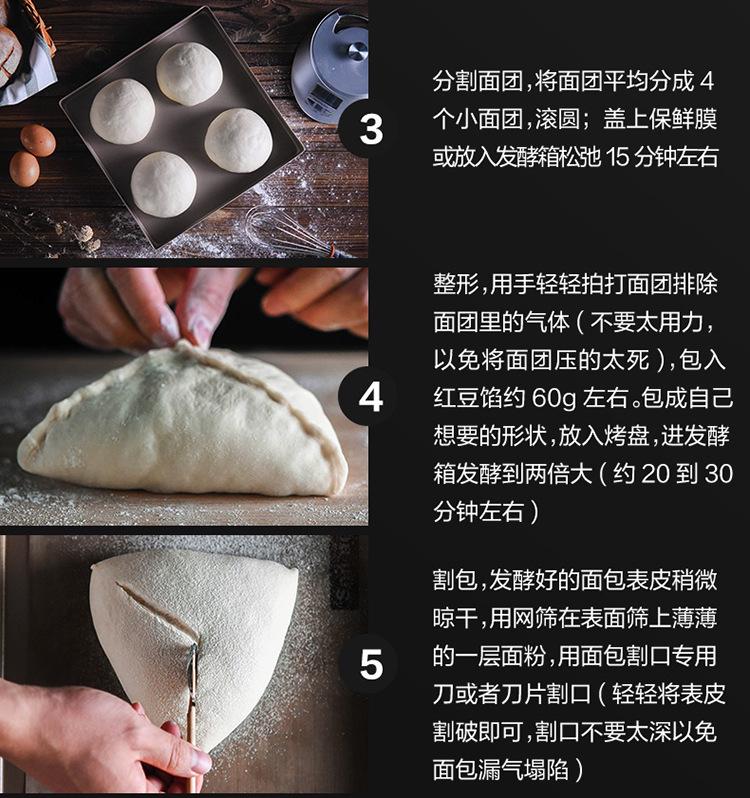 3

分割面团，将面团平均分成 4 个小面团，滚圆；盖上保鲜膜或放入发酵箱松弛 15 分钟左右

4

整形，用手轻轻拍打面团排除面团里的气体（不要太用力，以免将面团压的太死），包入红豆馅约 60g 左右。包成自己想要的形状，放入烤盘，进发酵箱发酵到两倍大（约 20 到 30 分钟左右）

5

割包，发酵好的面包表皮稍微晾干，用网筛在表面筛上薄薄的一层面粉，用面包割口专用刀或者刀片割口（轻轻将表皮割破即可，割口不要太深以免面包漏气塌陷）