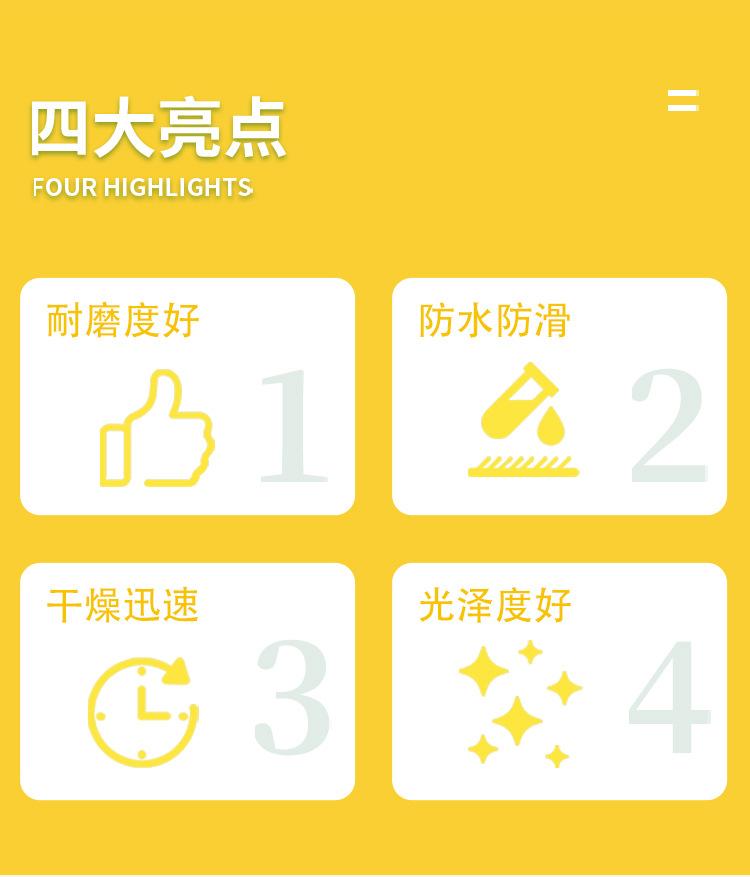 四大亮点
FOUR HIGHLIGHTS

耐磨度好
1

防水防滑
2

干燥迅速
3

光泽度好
4