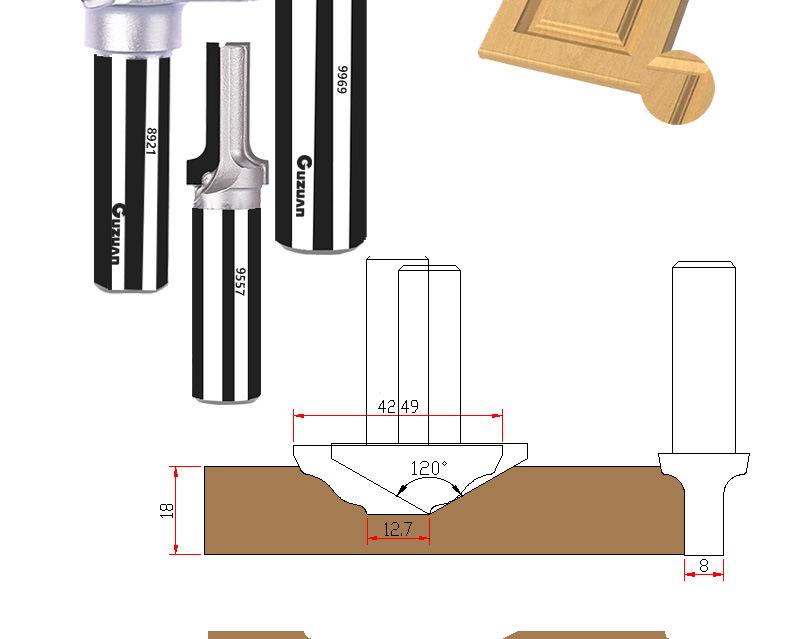 8921
Guzuan
9557
9966
Guzuan
42.49
120°
18
12.7
8