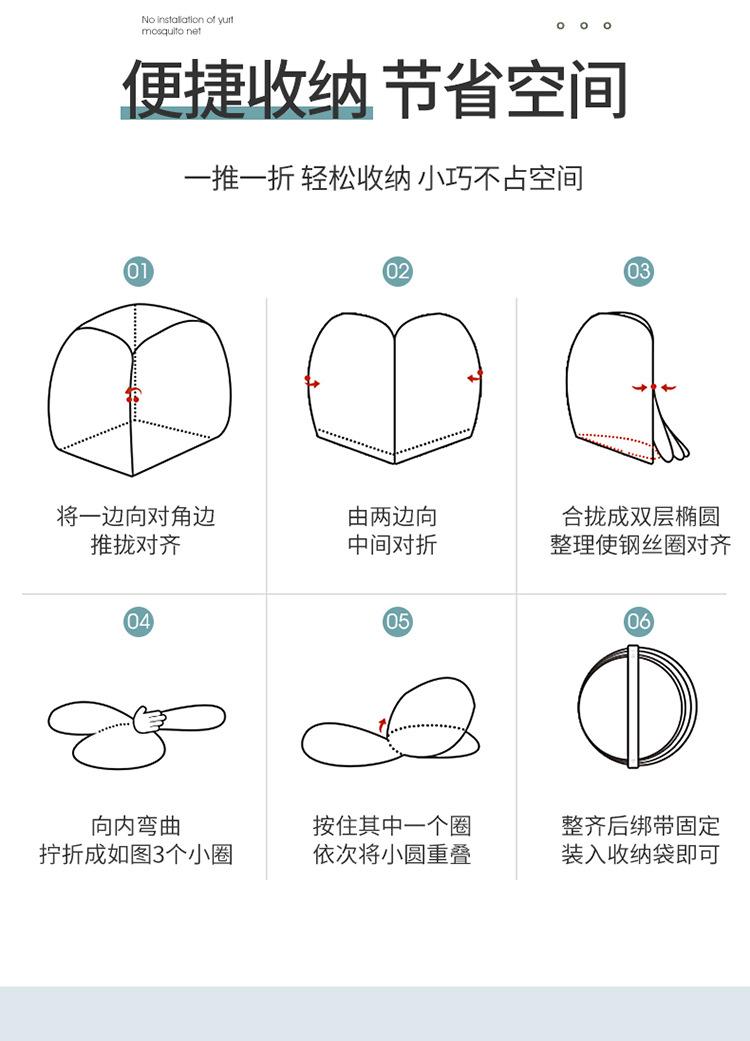 No installation of yurt mosquito net

便捷收纳 节省空间

一推一折 轻松收纳 小巧不占空间

01

将一边向对角边
推拢对齐

02

由两边向
中间对折

03

合拢成双层椭圆
整理使钢丝圈对齐

04

向内弯曲
拧折成如图3个小圈

05

按住其中一个圈
依次将小圆重叠

06

整齐后绑带固定
装入收纳袋即可