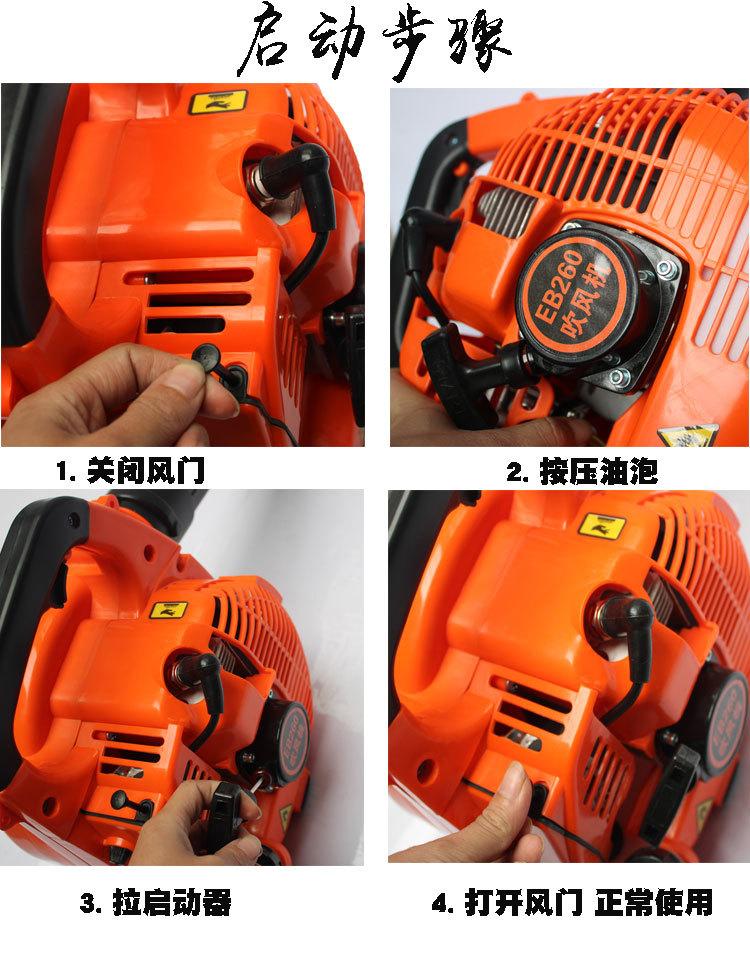 启动步骤

EB260
吹风机

1. 关闭风门

2. 按压油泡

3. 拉启动器

4. 打开风门 正常使用