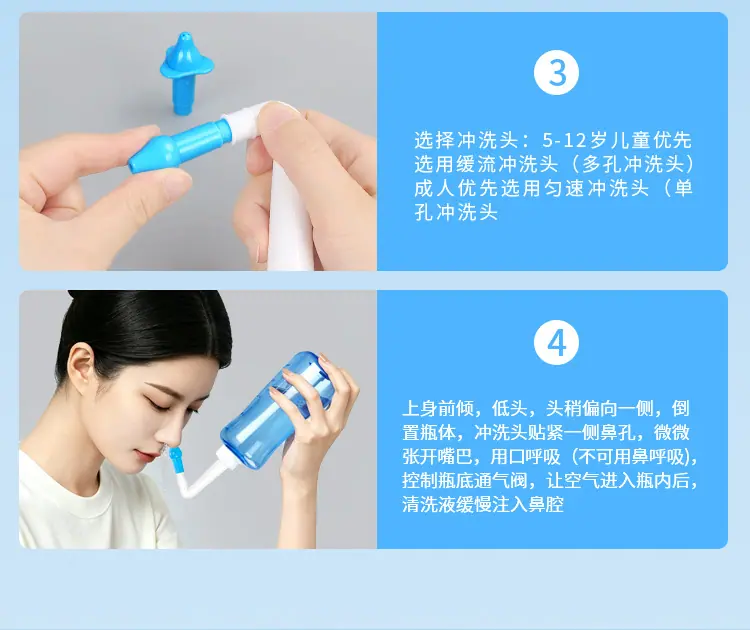 3

选择冲洗头：5-12岁儿童优先选用缓流冲洗头（多孔冲洗头）成人优先选用匀速冲洗头（单孔冲洗头

4

上身前倾，低头，头稍偏向一侧，倒置瓶体，冲洗头贴紧一侧鼻孔，微微张开嘴巴，用口呼吸（不可用鼻呼吸），控制瓶底通气阀，让空气进入瓶内后，清洗液缓慢注入鼻腔