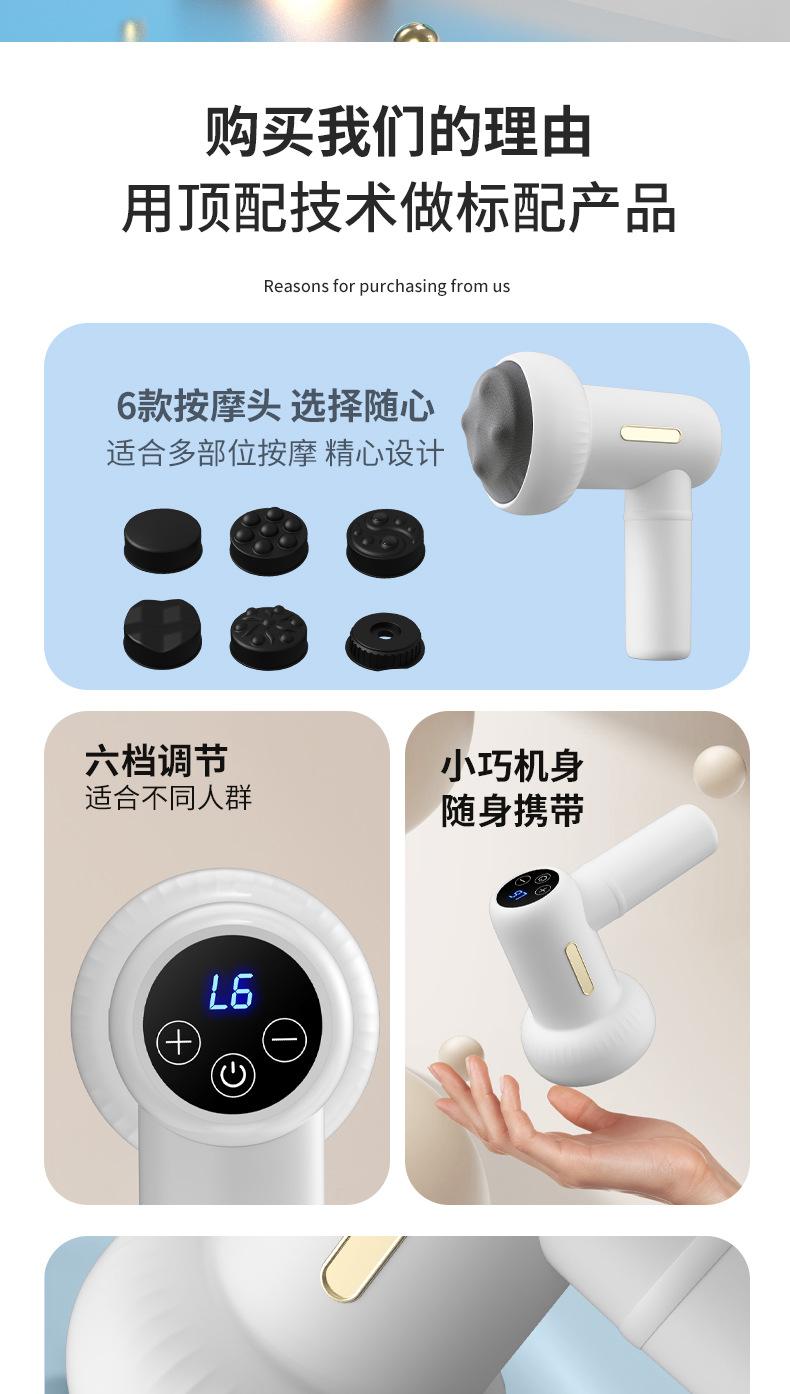 购买我们的理由
用顶配技术做标配产品

Reasons for purchasing from us

6款按摩头 选择随心
适合多部位按摩 精心设计

六档调节
适合不同人群

L6

小巧机身
随身携带