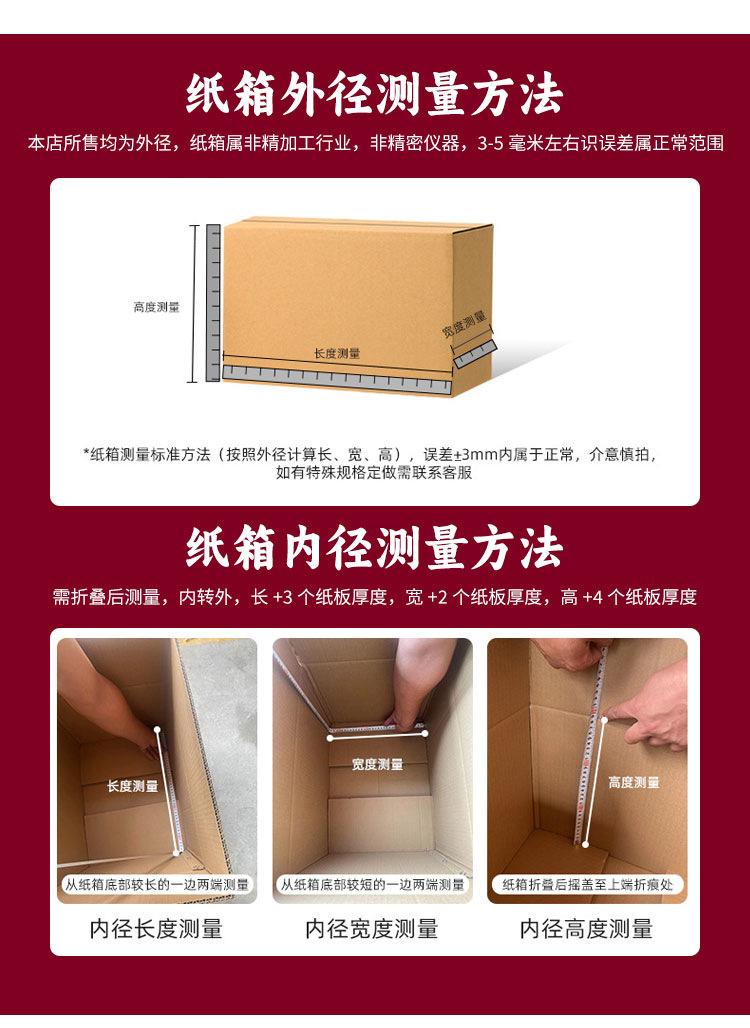 纸箱外径测量方法

本店所售均为外径，纸箱属非精加工行业，非精密仪器，3-5 毫米左右识误差属正常范围

高度测量

长度测量

宽度测量

*纸箱测量标准方法（按照外径计算长、宽、高），误差±3mm内属于正常，介意慎拍，如有特殊规格定做需联系客服

纸箱内径测量方法

需折叠后测量，内转外，长 +3 个纸板厚度，宽 +2 个纸板厚度，高 +4 个纸板厚度

长度测量

从纸箱底部较长的一边两端测量

内径长度测量

宽度测量

从纸箱底部较短的一边两端测量

内径宽度测量

高度测量

纸箱折叠后摇盖至上端折痕处

内径高度测量