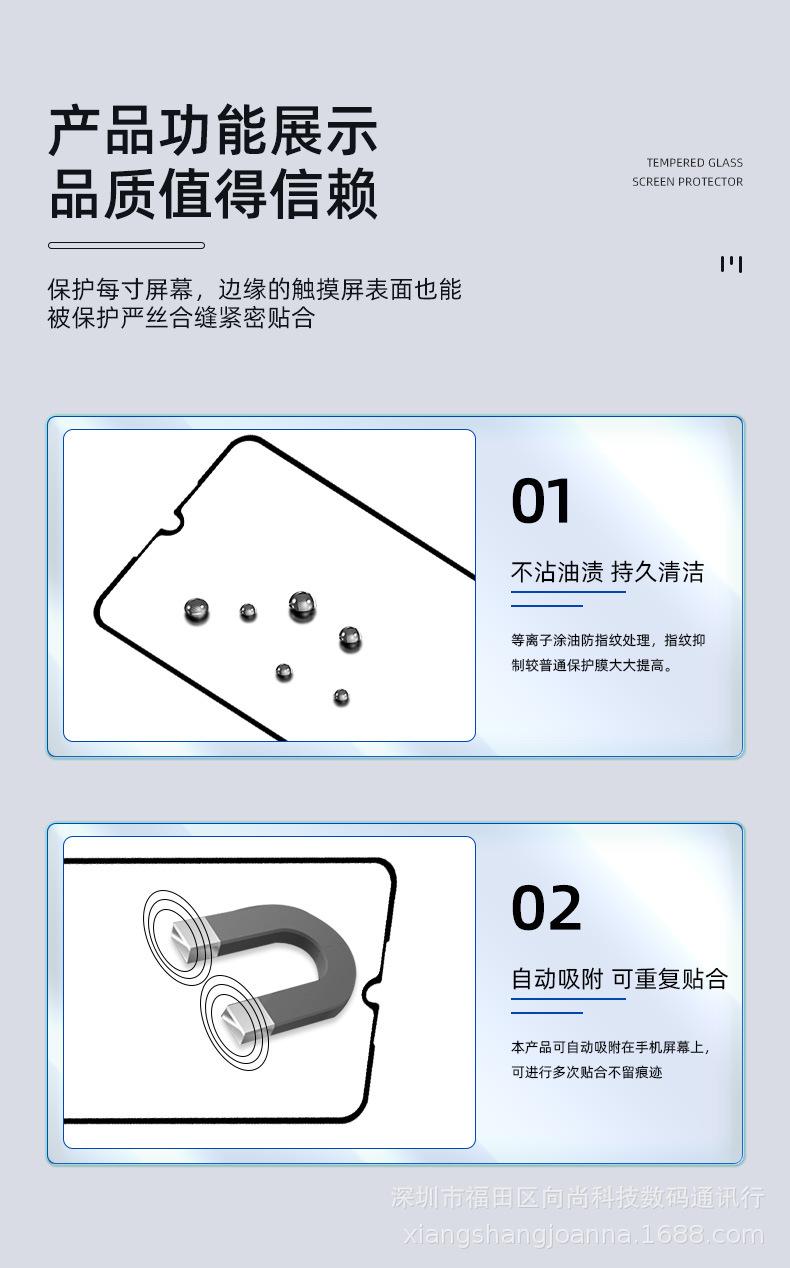 产品功能展示
品质值得信赖

TEMPERED GLASS
SCREEN PROTECTOR

保护每寸屏幕，边缘的触摸屏表面也能被保护严丝合缝紧密贴合

01
不沾油渍 持久清洁
等离子涂油防指纹处理，指纹抑制较普通保护膜大大提高。

02
自动吸附 可重复贴合
本产品可自动吸附在手机屏幕上，可进行多次贴合不留痕迹

深圳市福田区向尚科技数码通讯行
xiangshangjoanna.1688.com