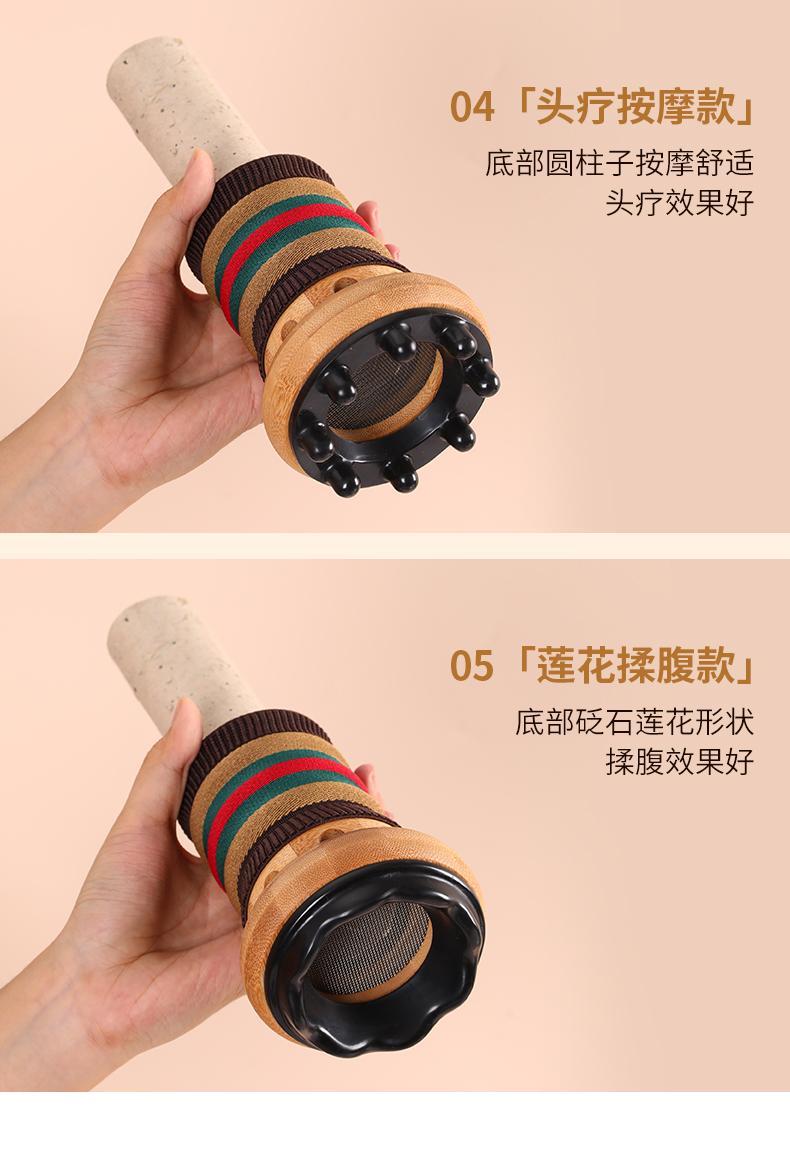 04「头疗按摩款」

底部圆柱子按摩舒适
头疗效果好

05「莲花揉腹款」

底部砭石莲花形状
揉腹效果好