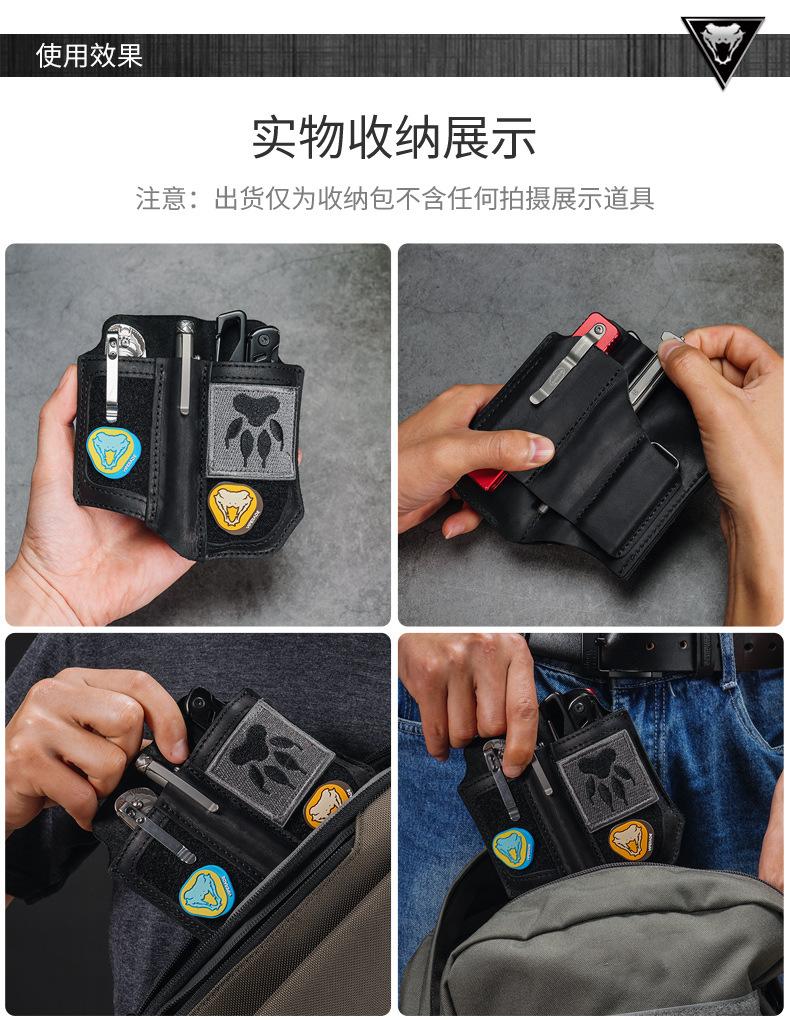 使用效果

实物收纳展示

注意：出货仅为收纳包不含任何拍摄展示道具