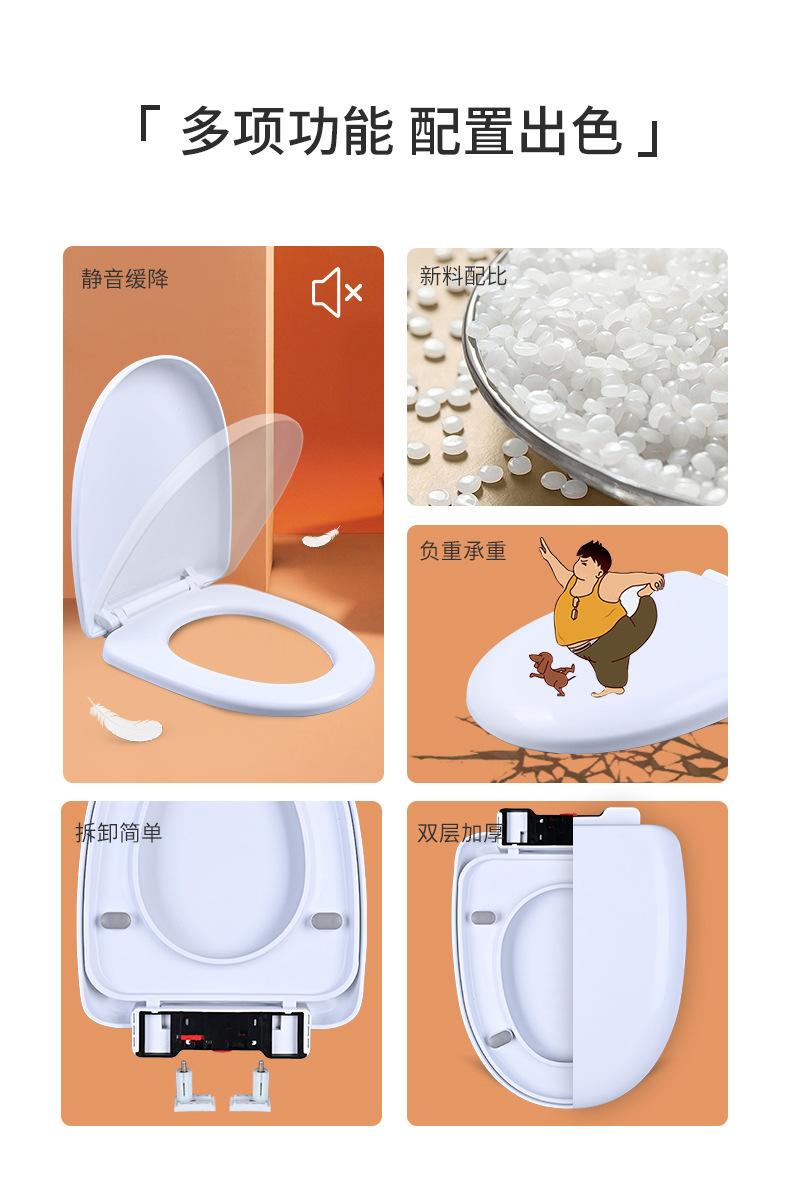 「 多项功能 配置出色 」

静音缓降

新料配比

负重承重

拆卸简单

双层加厚