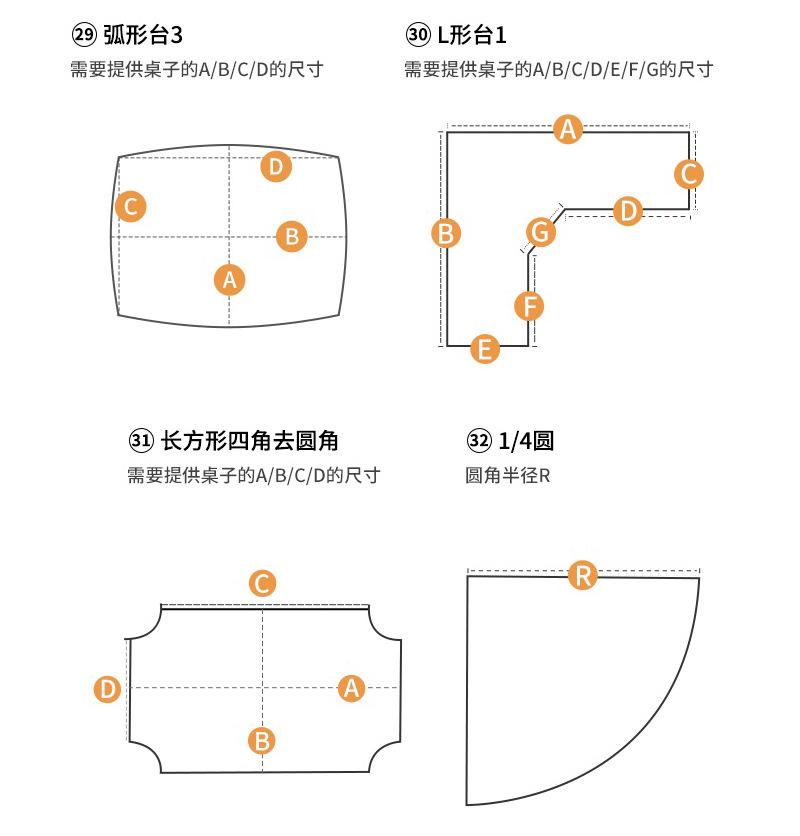 ㉙ 弧形台3
需要提供桌子的A/B/C/D的尺寸

D
C
B
A

㉚ L形台1
需要提供桌子的A/B/C/D/E/F/G的尺寸

A
C
D
B
G
F
E

㉛ 长方形四角去圆角
需要提供桌子的A/B/C/D的尺寸

C
D
A
B

㉜ 1/4圆
圆角半径R

R