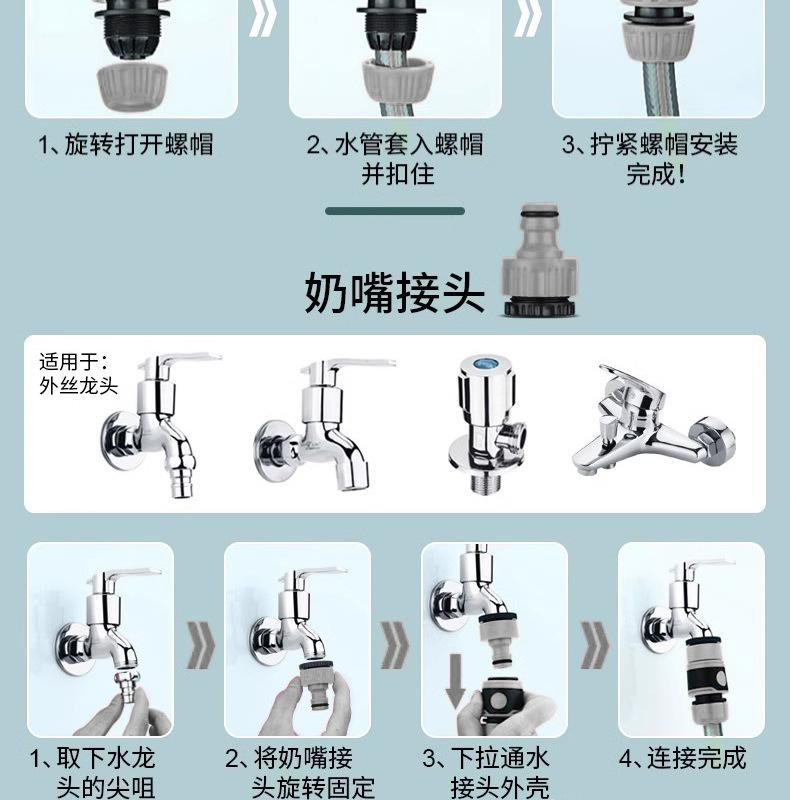 1、旋转打开螺帽

2、水管套入螺帽并扣住

3、拧紧螺帽安装完成!

奶嘴接头

适用于:
外丝龙头

1、取下水龙头的尖咀

2、将奶嘴接头旋转固定

3、下拉通水接头外壳

4、连接完成