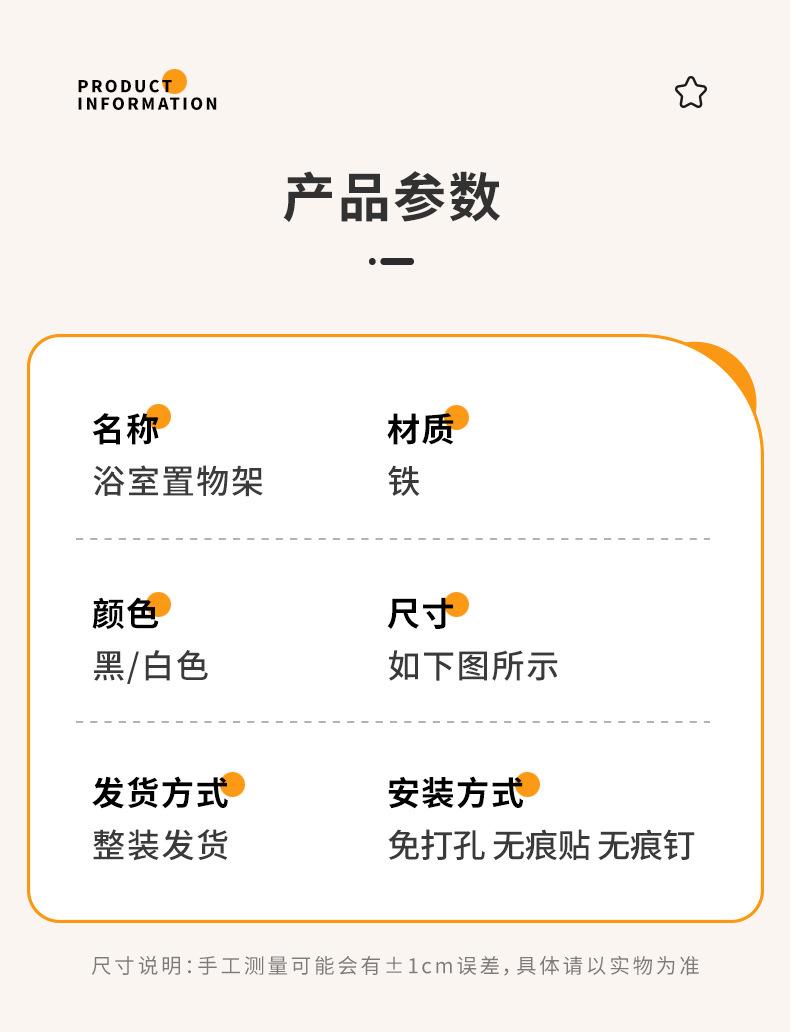 PRODUCT
INFORMATION

产品参数

名称
浴室置物架

材质
铁

颜色
黑/白色

尺寸
如下图所示

发货方式
整装发货

安装方式
免打孔 无痕贴 无痕钉

尺寸说明:手工测量可能会有±1cm误差,具体请以实物为准