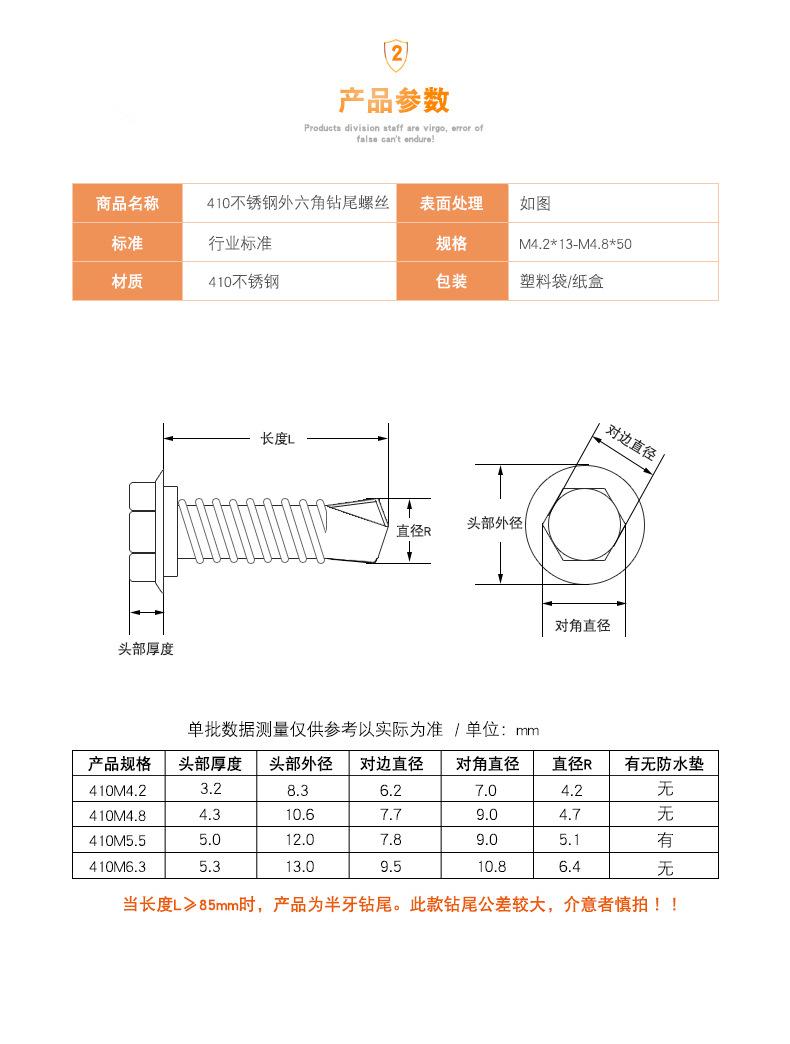 2

产品参数

Products division staff are virgo, error of false can't endure!

| 商品名称 | 410不锈钢外六角钻尾螺丝 | 表面处理 | 如图 |
|---|---|---|---|
| 标准 | 行业标准 | 规格 | M4.2*13-M4.8*50 |
| 材质 | 410不锈钢 | 包装 | 塑料袋/纸盒 |

长度L
直径R
头部厚度
对边直径
头部外径
对角直径

单批数据测量仅供参考以实际为准 / 单位：mm

| 产品规格 | 头部厚度 | 头部外径 | 对边直径 | 对角直径 | 直径R | 有无防水垫 |
|---|---|---|---|---|---|---|
| 410M4.2 | 3.2 | 8.3 | 6.2 | 7.0 | 4.2 | 无 |
| 410M4.8 | 4.3 | 10.6 | 7.7 | 9.0 | 4.7 | 无 |
| 410M5.5 | 5.0 | 12.0 | 7.8 | 9.0 | 5.1 | 有 |
| 410M6.3 | 5.3 | 13.0 | 9.5 | 10.8 | 6.4 | 无 |

当长度L≥85mm时，产品为半牙钻尾。此款钻尾公差较大，介意者慎拍！！