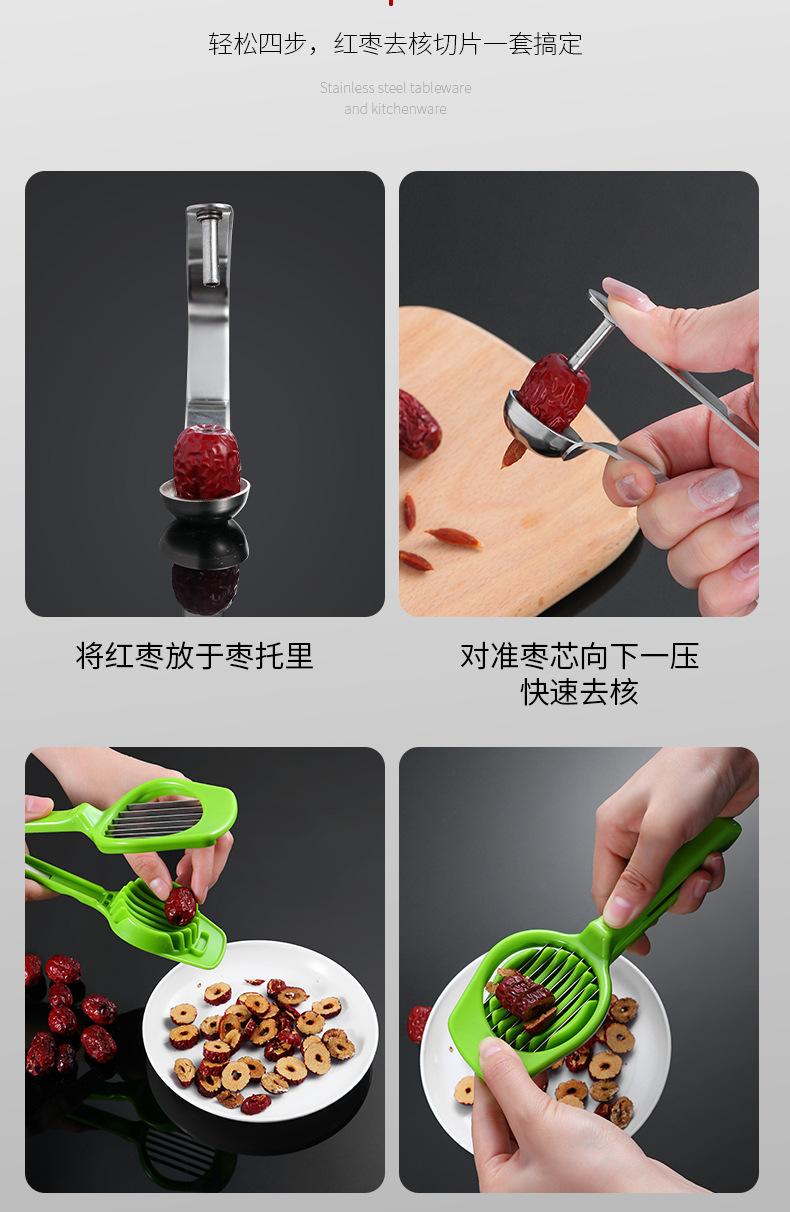 轻松四步，红枣去核切片一套搞定

Stainless steel tableware and kitchenware

将红枣放于枣托里

对准枣芯向下一压
快速去核