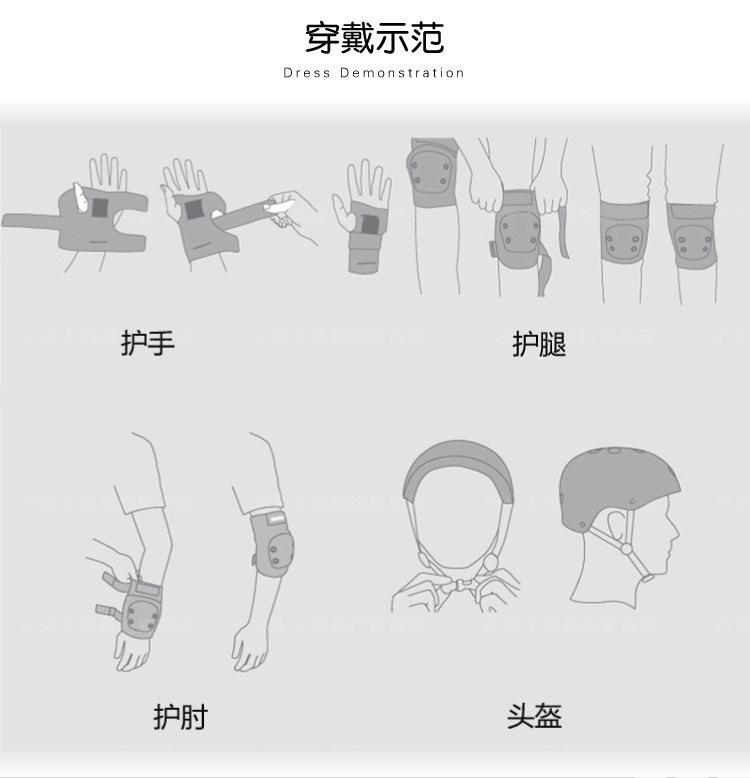 穿戴示范

Dress Demonstration

护手

护腿

护肘

头盔