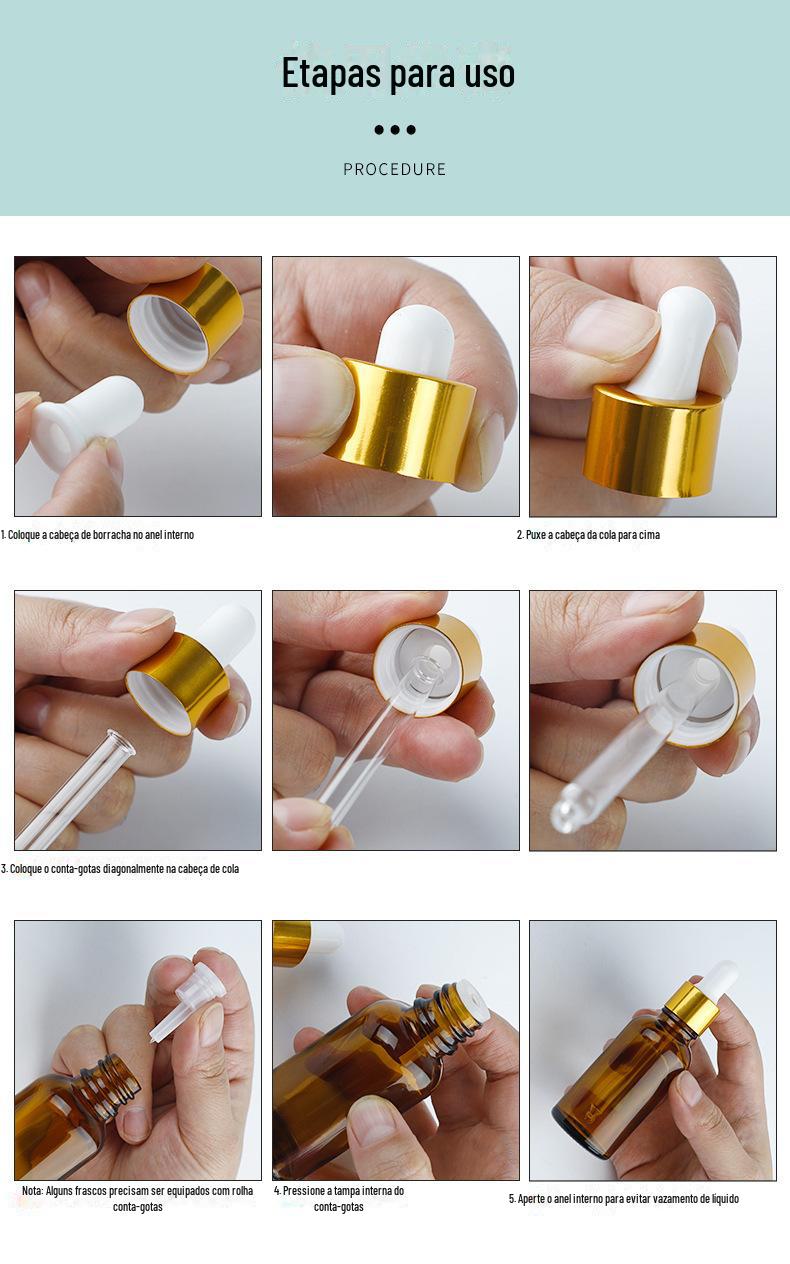 Etapas para uso

PROCEDURE

1. Coloque a cabeça de borracha no anel interno

2. Puxe a cabeça da cola para cima

3. Coloque o conta-gotas diagonalmente na cabeça de cola

Nota: Alguns frascos precisam ser equipados com rolha conta-gotas

4. Pressione a tampa interna do conta-gotas

5. Aperte o anel interno para evitar vazamento de líquido