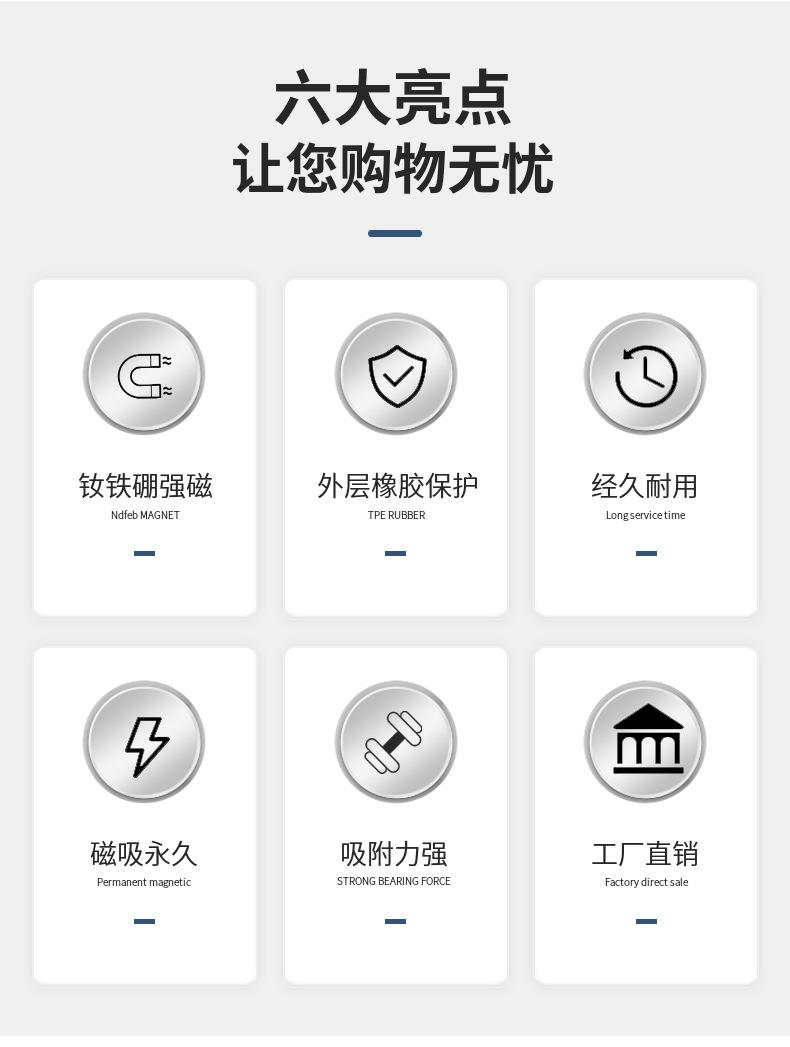 六大亮点
让您购物无忧

钕铁硼强磁
Ndfeb MAGNET

外层橡胶保护
TPE RUBBER

经久耐用
Long service time

磁吸永久
Permanent magnetic

吸附力强
STRONG BEARING FORCE

工厂直销
Factory direct sale