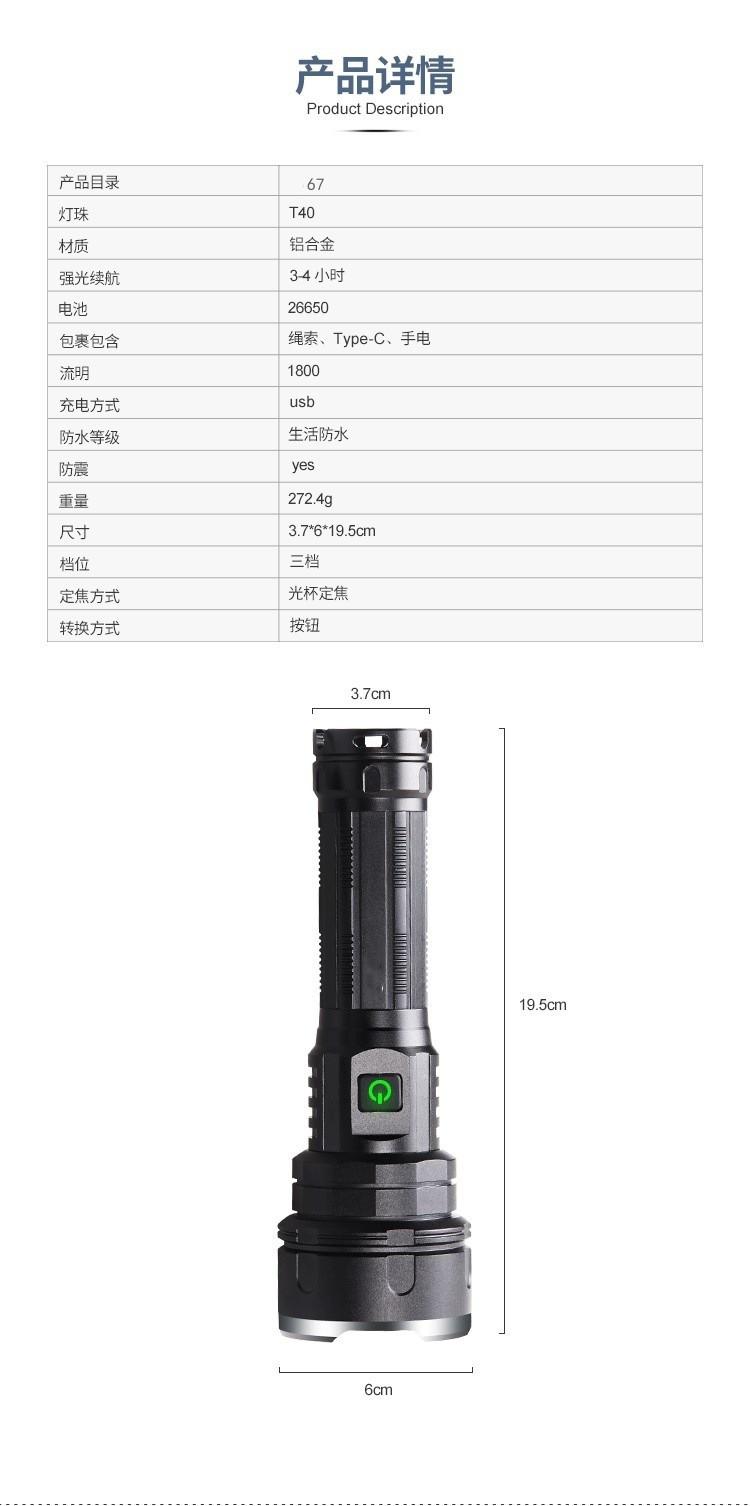 产品详情
Product Description

| 产品目录 | 67 |
|---|---|
| 灯珠 | T40 |
| 材质 | 铝合金 |
| 强光续航 | 3-4 小时 |
| 电池 | 26650 |
| 包裹包含 | 绳索、Type-C、手电 |
| 流明 | 1800 |
| 充电方式 | usb |
| 防水等级 | 生活防水 |
| 防震 | yes |
| 重量 | 272.4g |
| 尺寸 | 3.7*6*19.5cm |
| 档位 | 三档 |
| 定焦方式 | 光杯定焦 |
| 转换方式 | 按钮 |

3.7cm

19.5cm

6cm