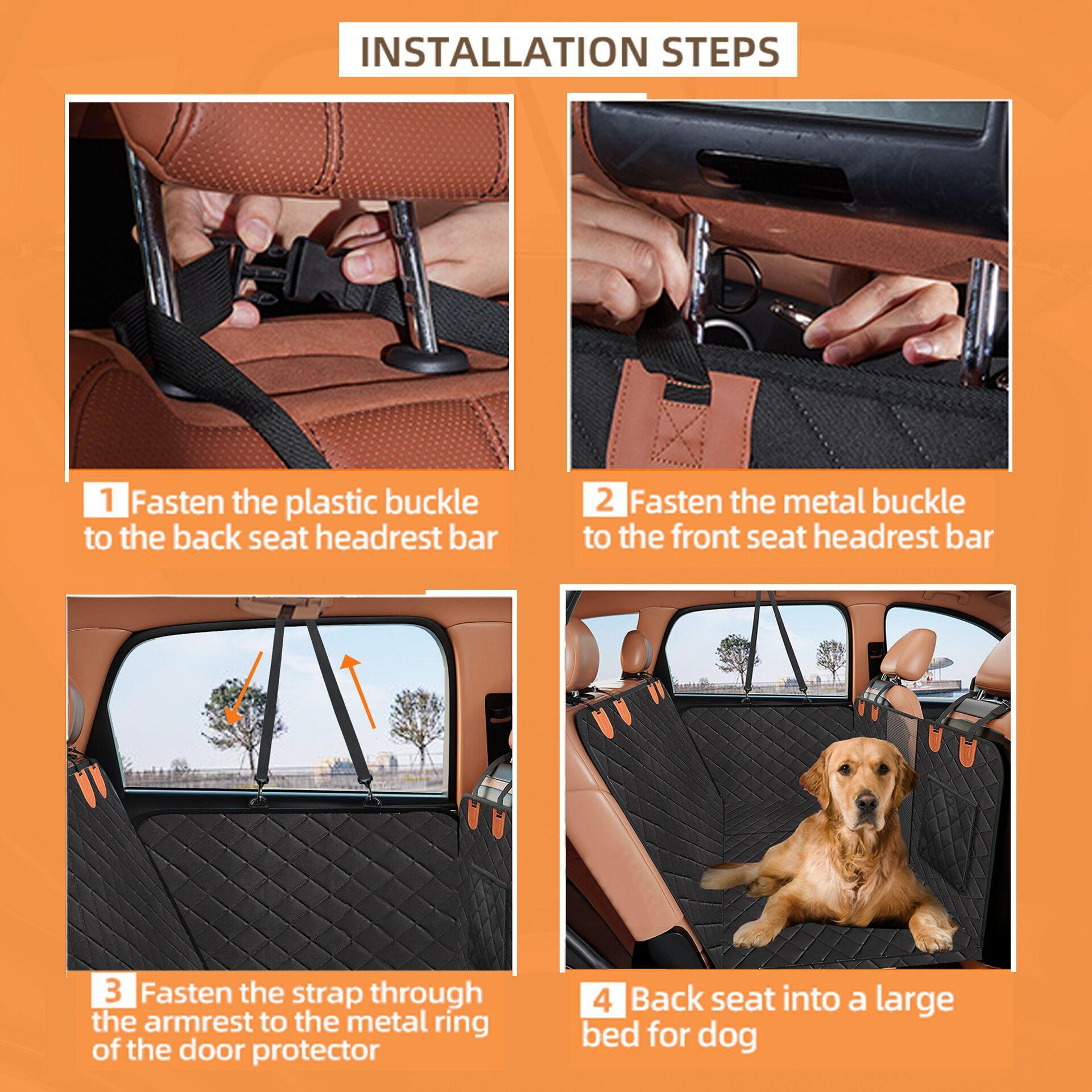 INSTALLATION STEPS

1 Fasten the plastic buckle to the back seat headrest bar

2 Fasten the metal buckle to the front seat headrest bar

3 Fasten the strap through the armrest to the metal ring of the door protector

4 Back seat into a large bed for dog