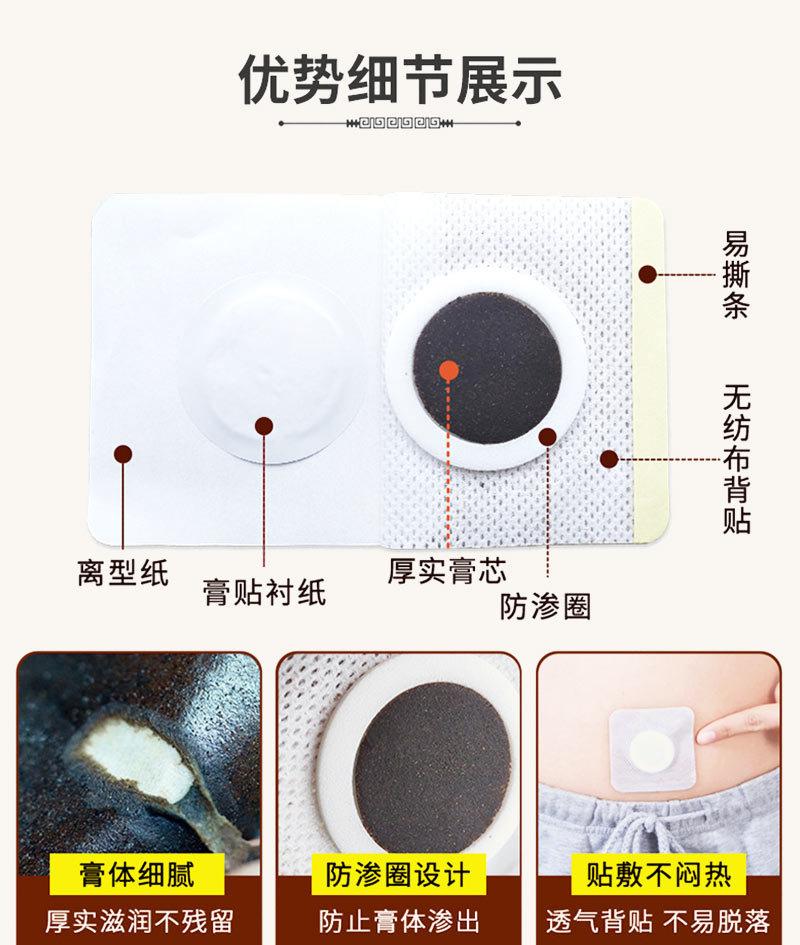 优势细节展示

易撕条

无纺布背贴

离型纸

膏贴衬纸

厚实膏芯

防渗圈

膏体细腻
厚实滋润不残留

防渗圈设计
防止膏体渗出

贴敷不闷热
透气背贴 不易脱落