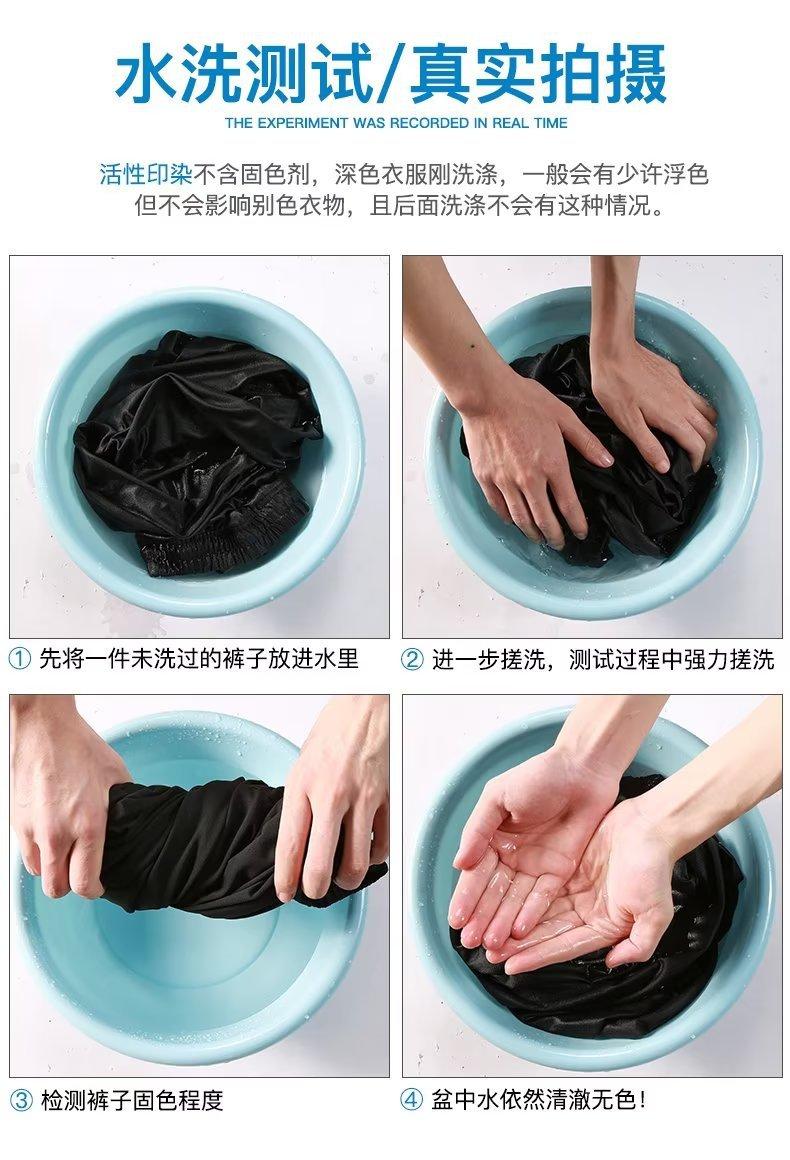 水洗测试/真实拍摄

THE EXPERIMENT WAS RECORDED IN REAL TIME

活性印染不含固色剂，深色衣服刚洗涤，一般会有少许浮色
但不会影响别色衣物，且后面洗涤不会有这种情况。

① 先将一件未洗过的裤子放进水里

② 进一步搓洗，测试过程中强力搓洗

③ 检测裤子固色程度

④ 盆中水依然清澈无色！